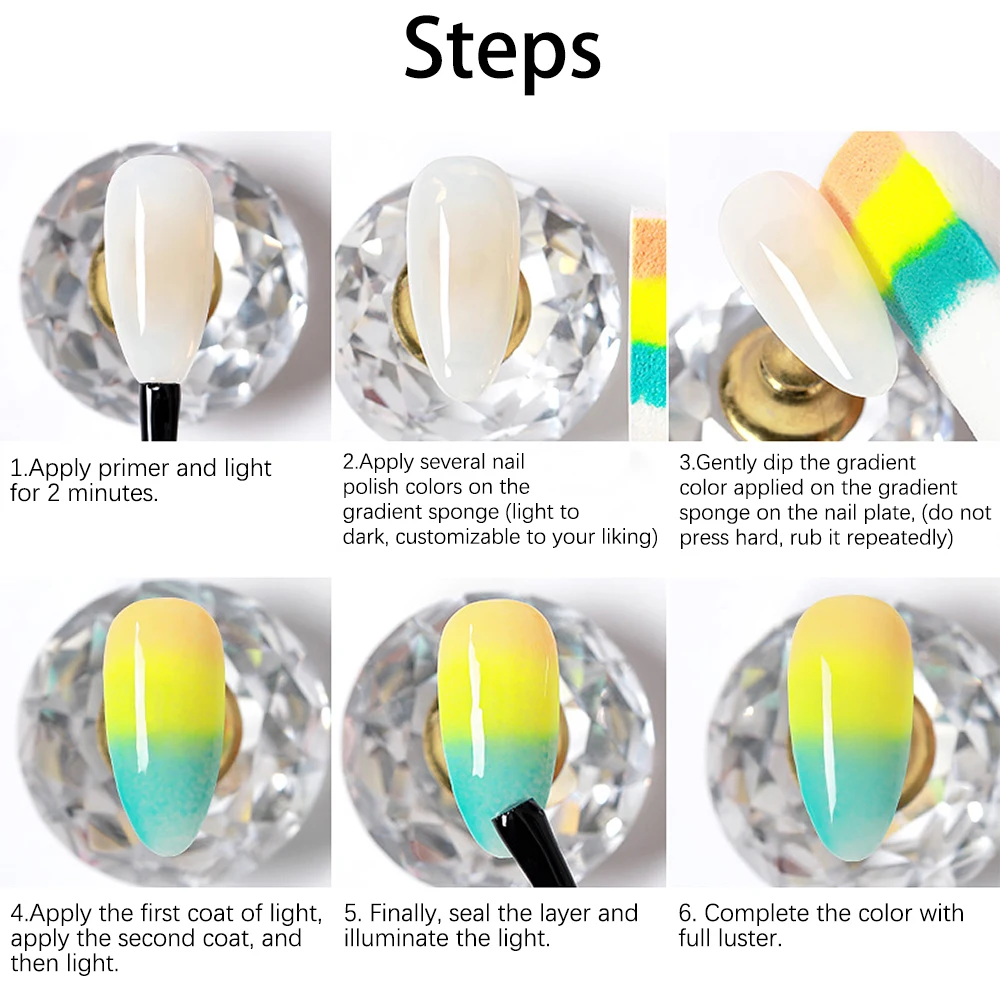 Steps

1.Apply primer and light for 2 minutes.

2.Apply several nail polish colors on the gradient sponge (light to dark, customizable to your liking)

3.Gently dip the gradient color applied on the gradient sponge on the nail plate, (do not press hard, rub it repeatedly)

4.Apply the first coat of light, apply the second coat, and then light.

5. Finally, seal the layer and illuminate the light.

6. Complete the color with full luster.