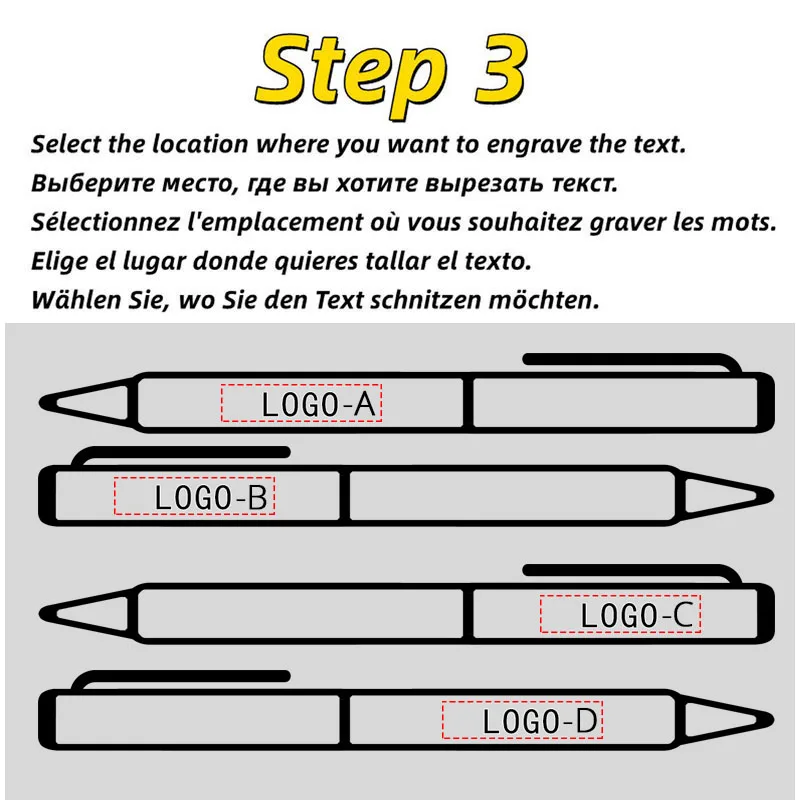 Step 3

Select the location where you want to engrave the text.
Выберите место, где вы хотите вырезать текст.
Sélectionnez l'emplacement où vous souhaitez graver les mots.
Elige el lugar donde quieres tallar el texto.
Wählen Sie, wo Sie den Text schnitzen möchten.

LOGO-A

LOGO-B

LOGO-C

LOGO-D