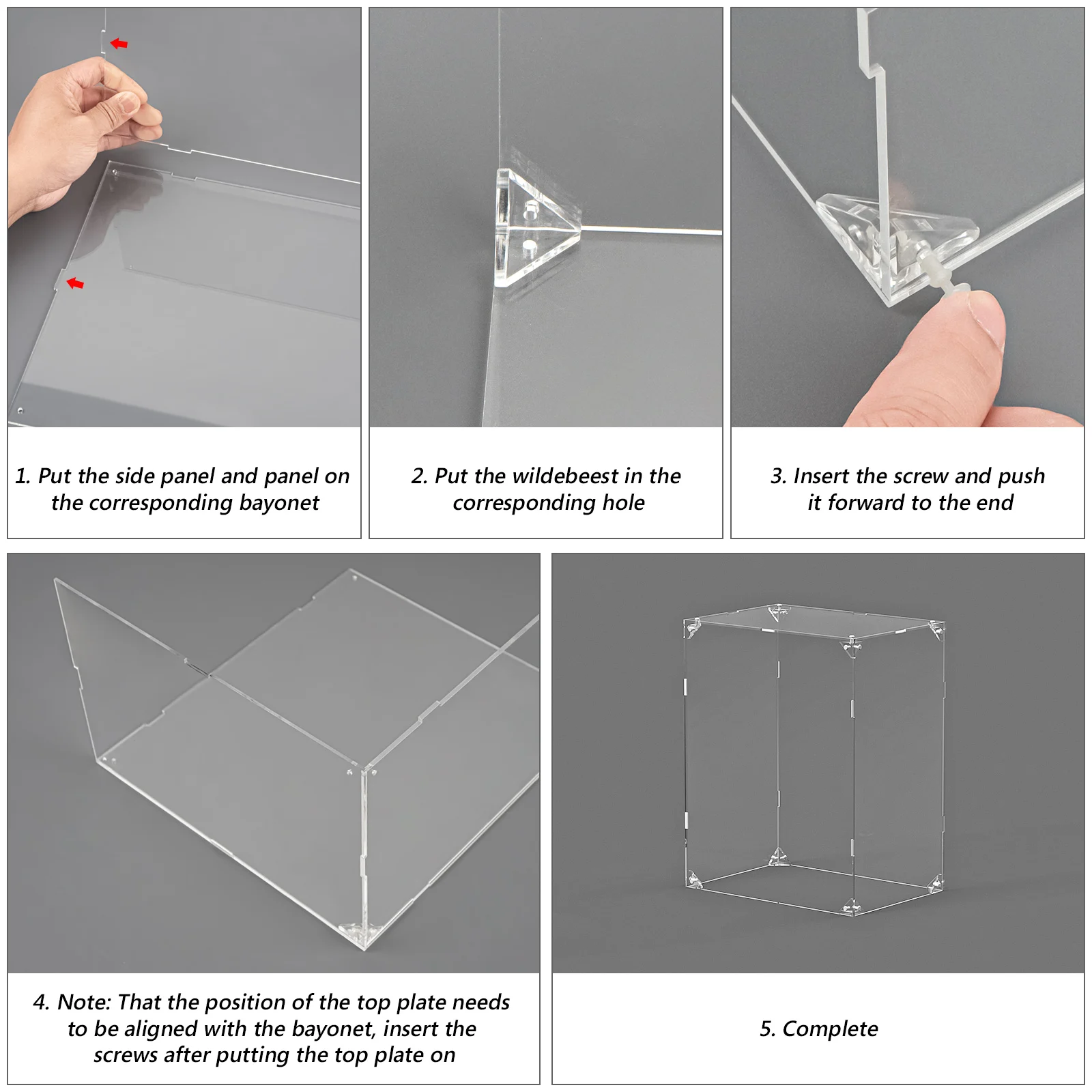 1. Put the side panel and panel on the corresponding bayonet

2. Put the wildebeest in the corresponding hole

3. Insert the screw and push it forward to the end

4. Note: That the position of the top plate needs to be aligned with the bayonet, insert the screws after putting the top plate on

5. Complete