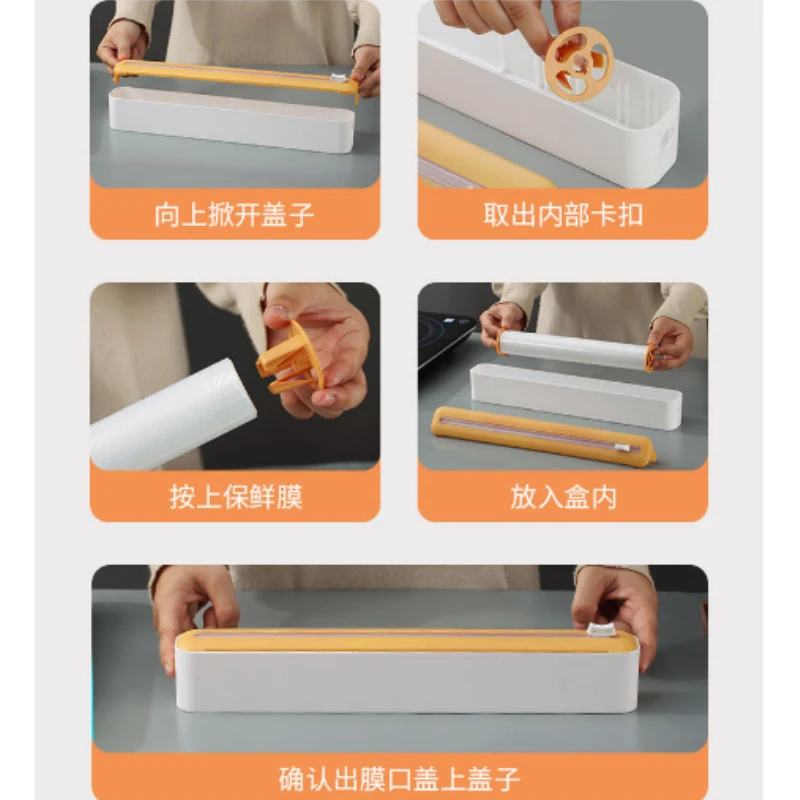 向上掀开盖子

取出内部卡扣

按上保鲜膜

放入盒内

确认出膜口盖上盖子