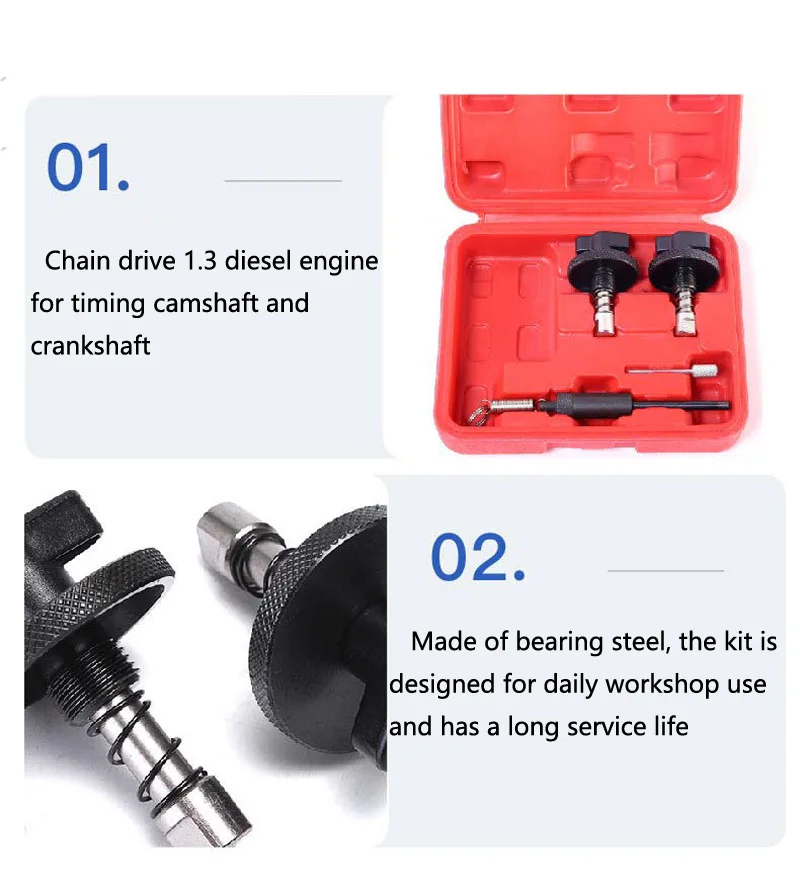 01.

Chain drive 1.3 diesel engine for timing camshaft and crankshaft

02.

Made of bearing steel, the kit is designed for daily workshop use and has a long service life