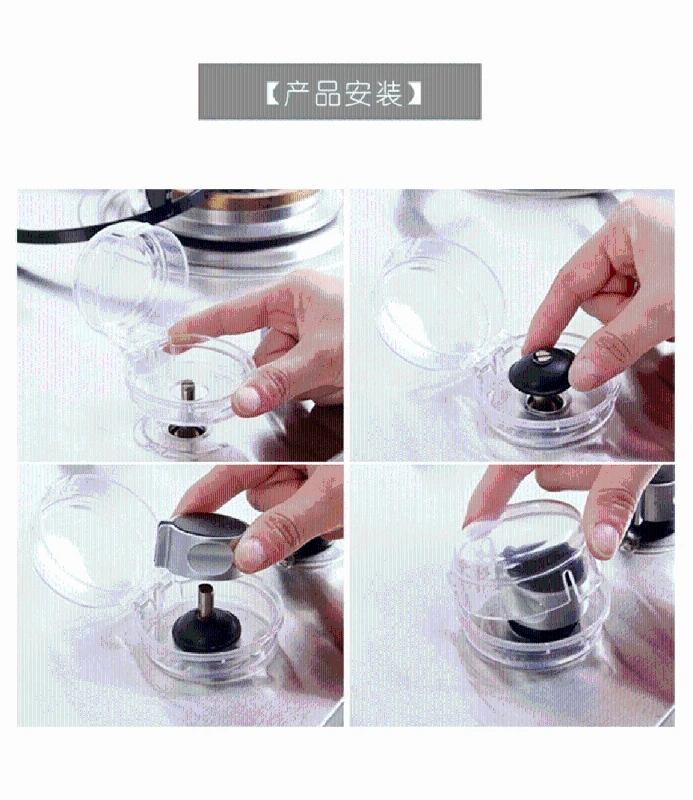 【产品安装】