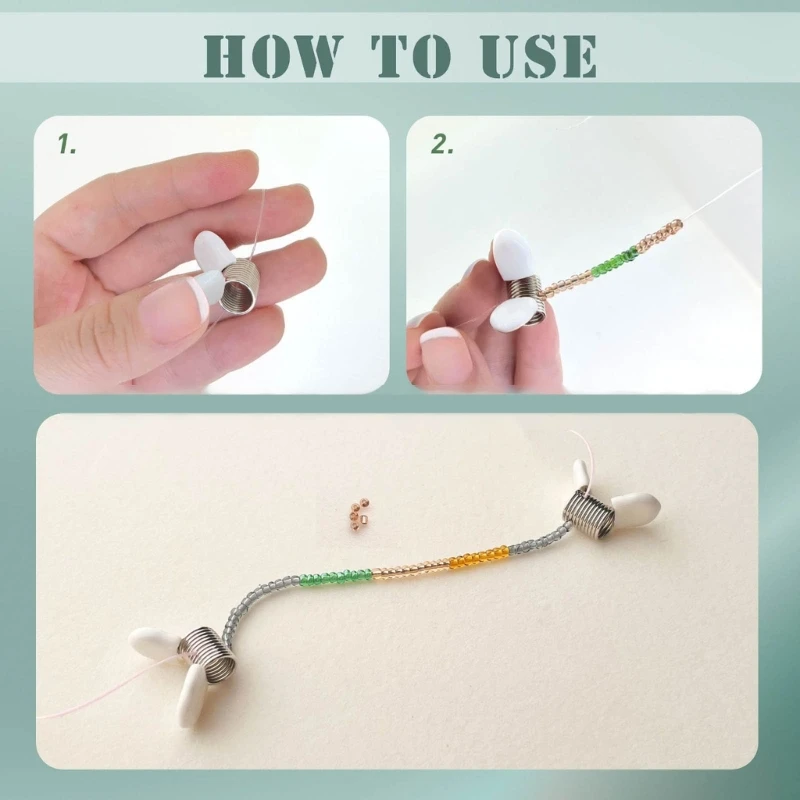 HOW TO USE

1.

2.