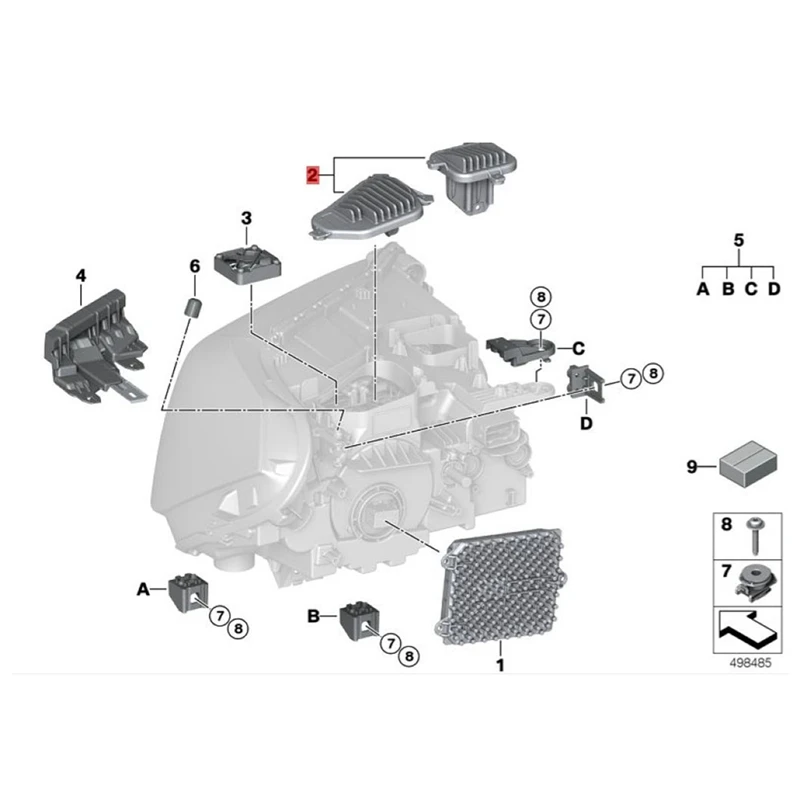 2
3
4
6
5
A B C D
8
7
C
7 8
D
9
8
7
A
7 8
B
7 8
1
498485