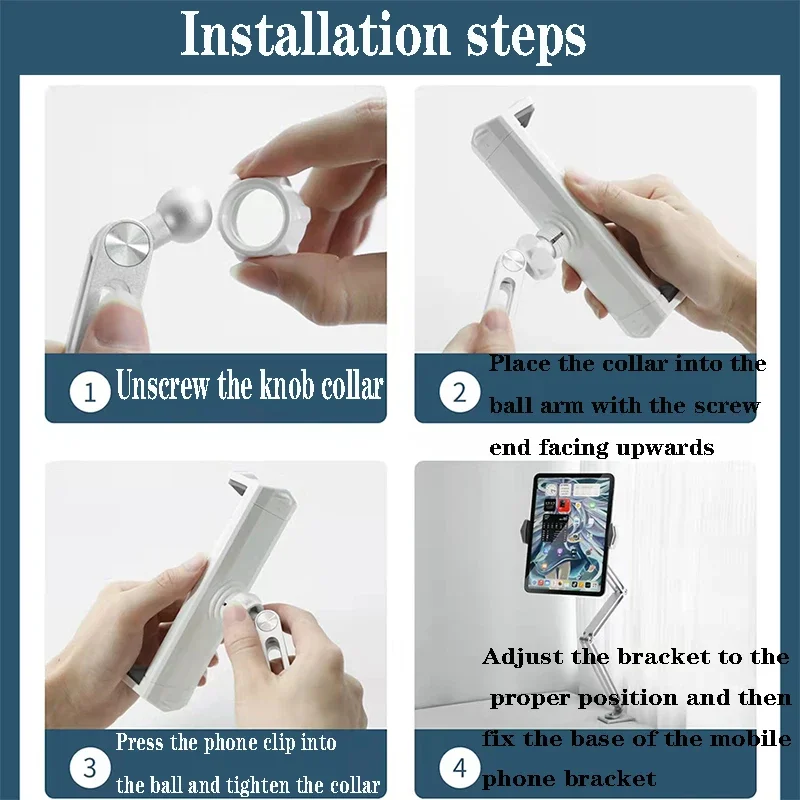 Installation steps

1 Unscrew the knob collar

2 Place the collar into the ball arm with the screw end facing upwards

3 Press the phone clip into the ball and tighten the collar

4 Adjust the bracket to the proper position and then fix the base of the mobile phone bracket