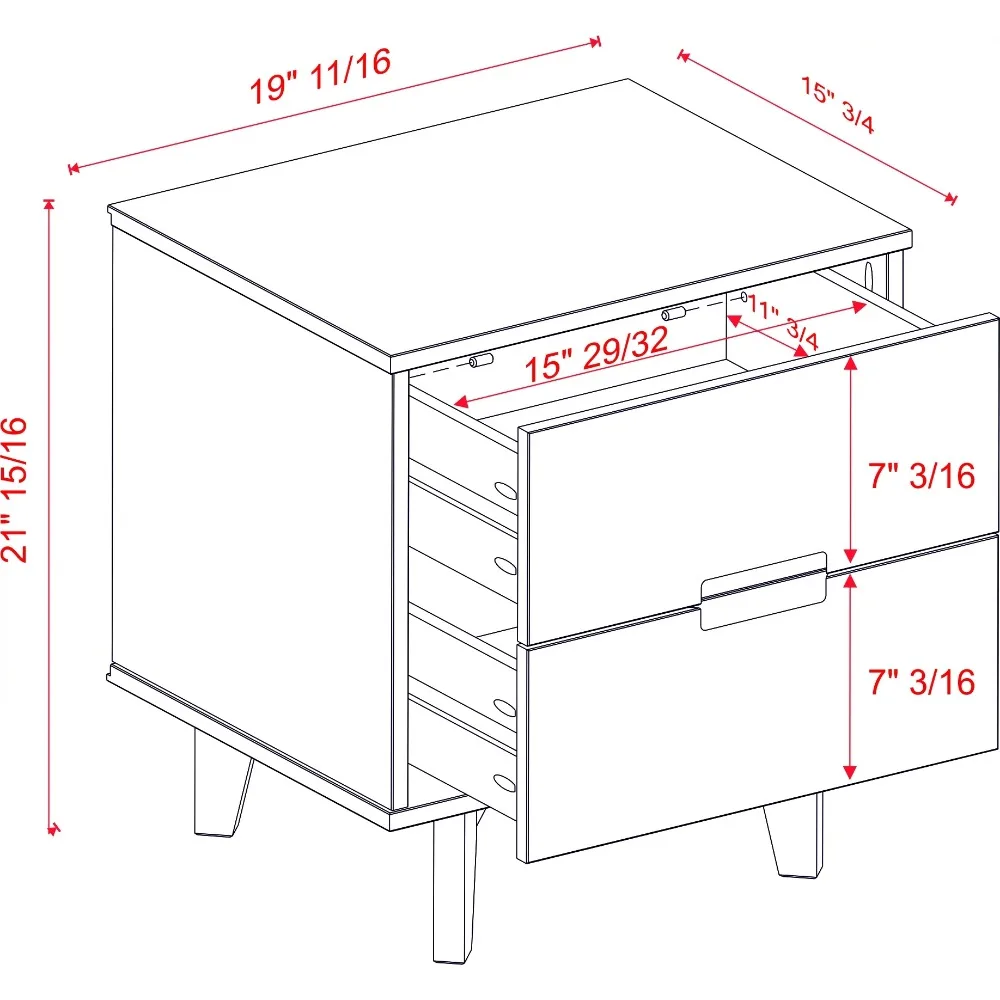 19" 11/16

15" 3/4

21" 15/16

15" 29/32

11" 3/4

7" 3/16

7" 3/16