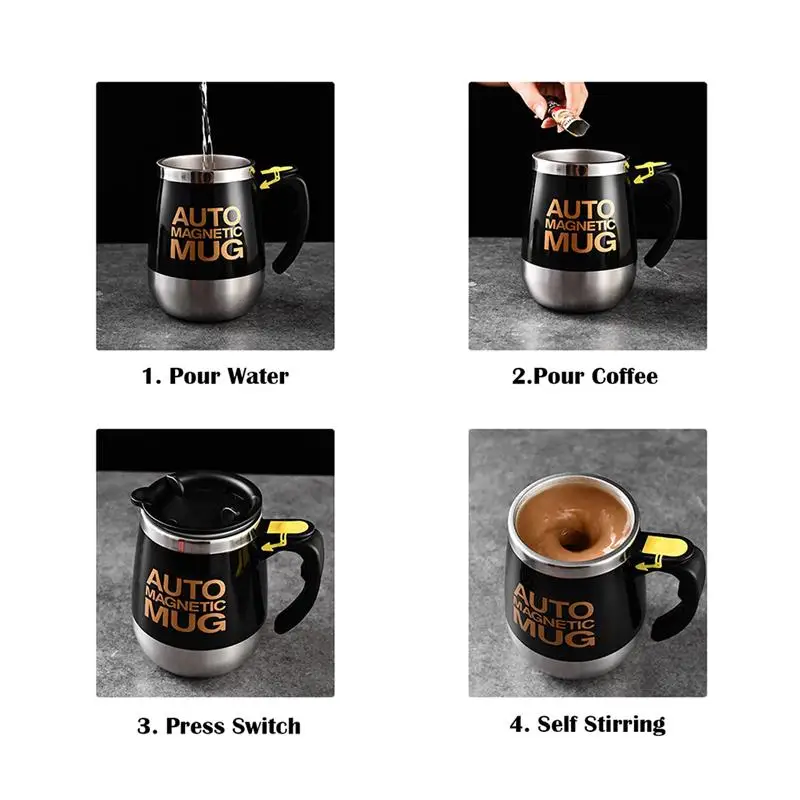 AUTO
MAGNETIC
MUG

1. Pour Water

AUTO
MAGNETIC
MUG

2.Pour Coffee

AUTO
MAGNETIC
MUG

3. Press Switch

AUTO
MAGNETIC
MUG

4. Self Stirring