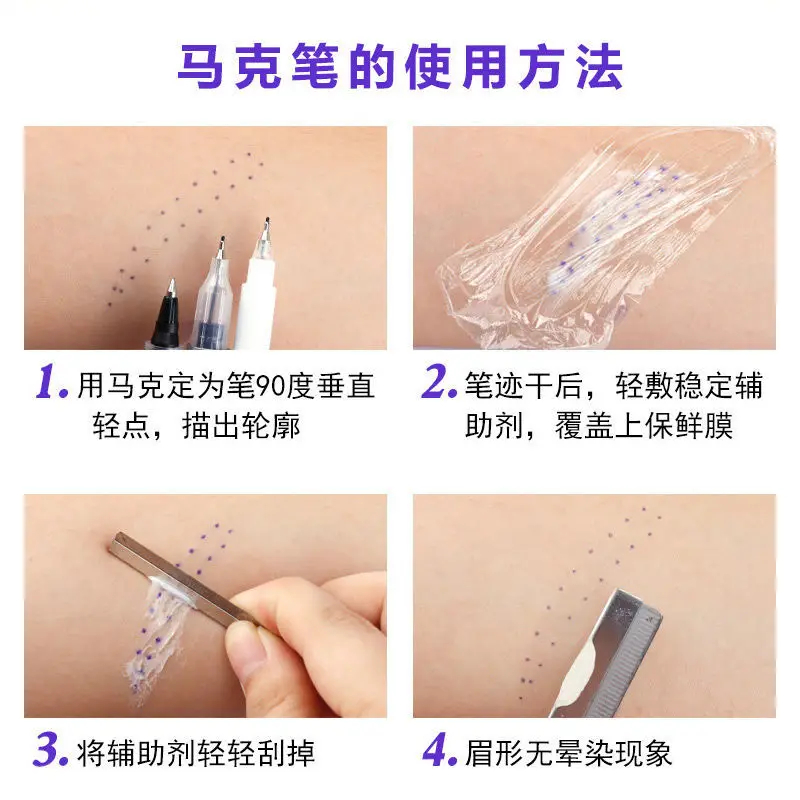 马克笔的使用方法

1. 用马克定为笔90度垂直轻点，描出轮廓

2. 笔迹干后，轻敷稳定辅助剂，覆盖上保鲜膜

3. 将辅助剂轻轻刮掉

4. 眉形无晕染现象