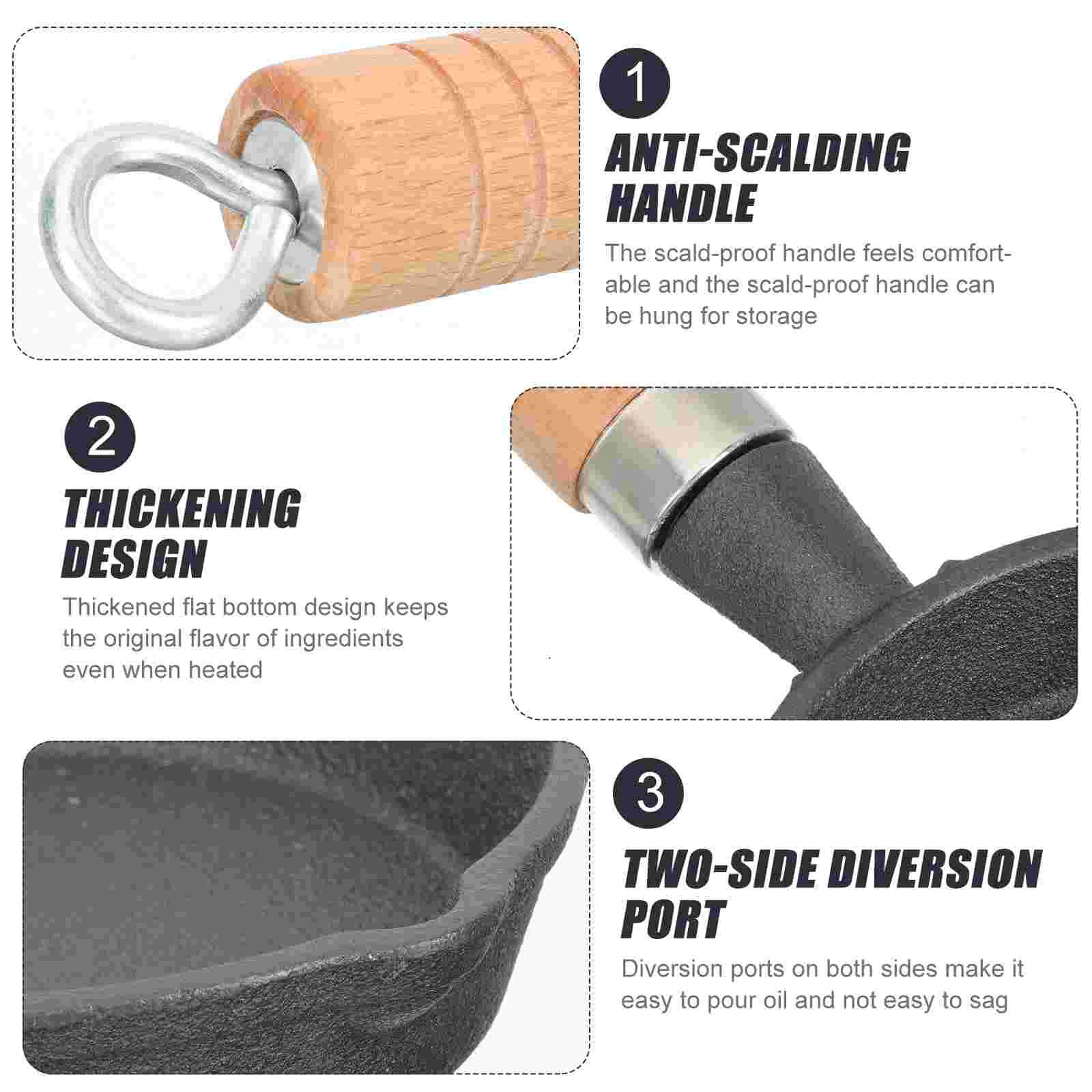 1

ANTI-SCALDING HANDLE

The scald-proof handle feels comfortable and the scald-proof handle can be hung for storage

2

THICKENING DESIGN

Thickened flat bottom design keeps the original flavor of ingredients even when heated

3

TWO-SIDE DIVERSION PORT

Diversion ports on both sides make it easy to pour oil and not easy to sag