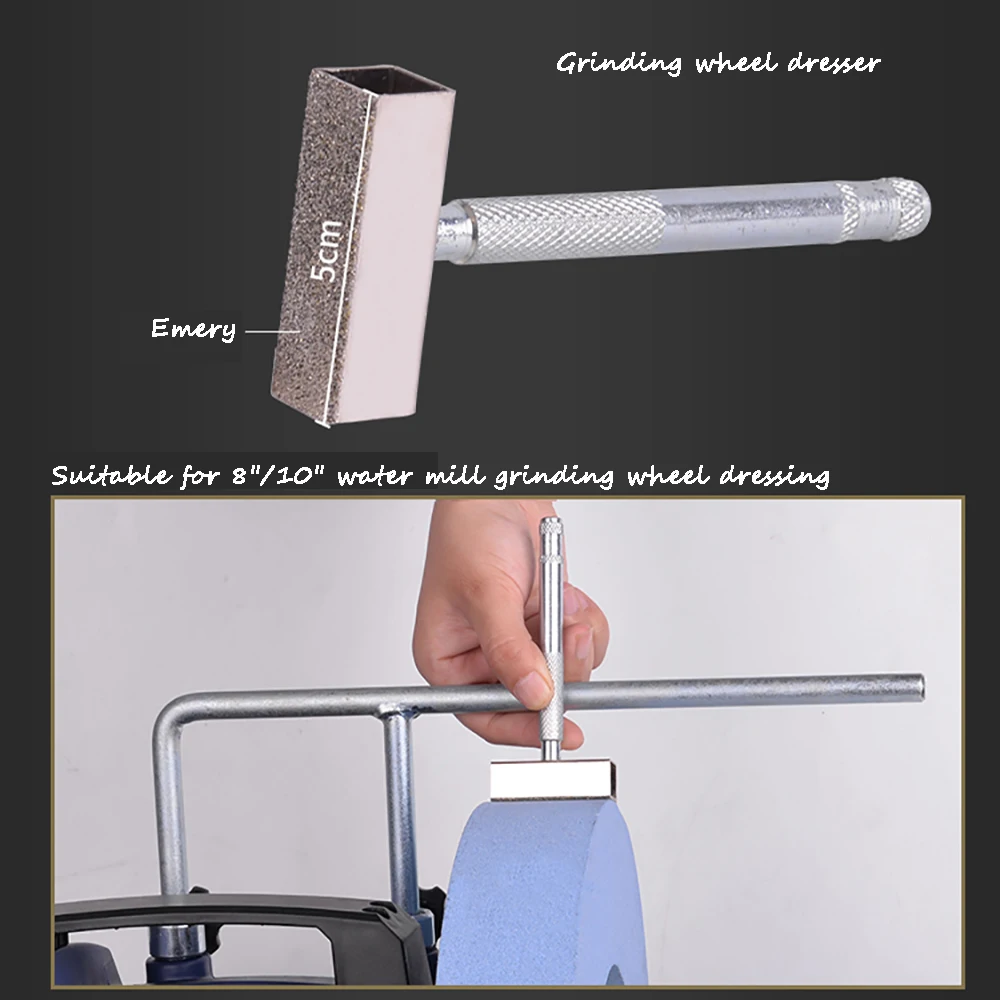 Grinding wheel dresser

5cm

Emery

Suitable for 8"/10" water mill grinding wheel dressing