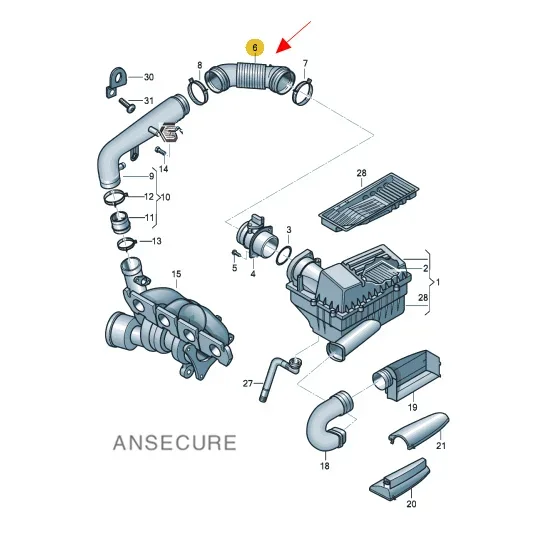 6
8
7
30
31
14
9
12
10
11
13
28
3
5
4
2
1
28
15
27
19
21
18
20
ANSECURE