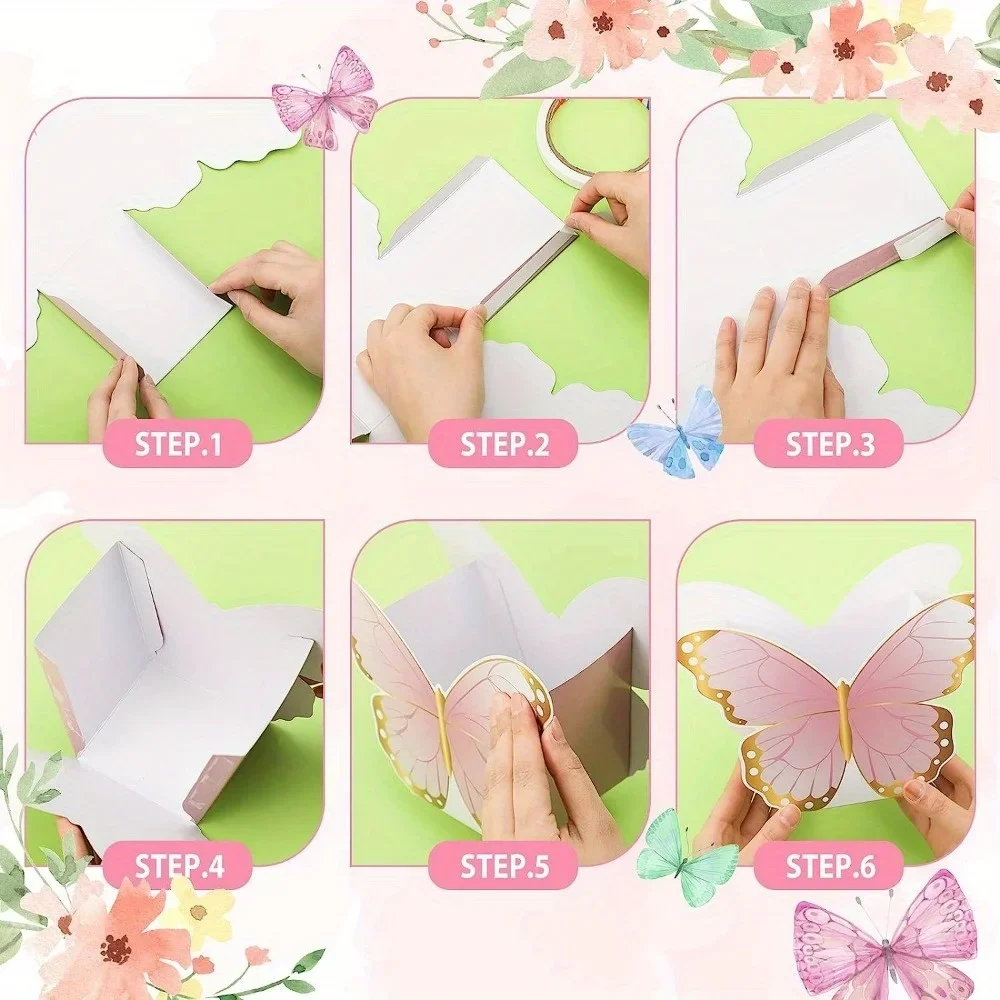 STEP.1

STEP.2

STEP.3

STEP.4

STEP.5

STEP.6