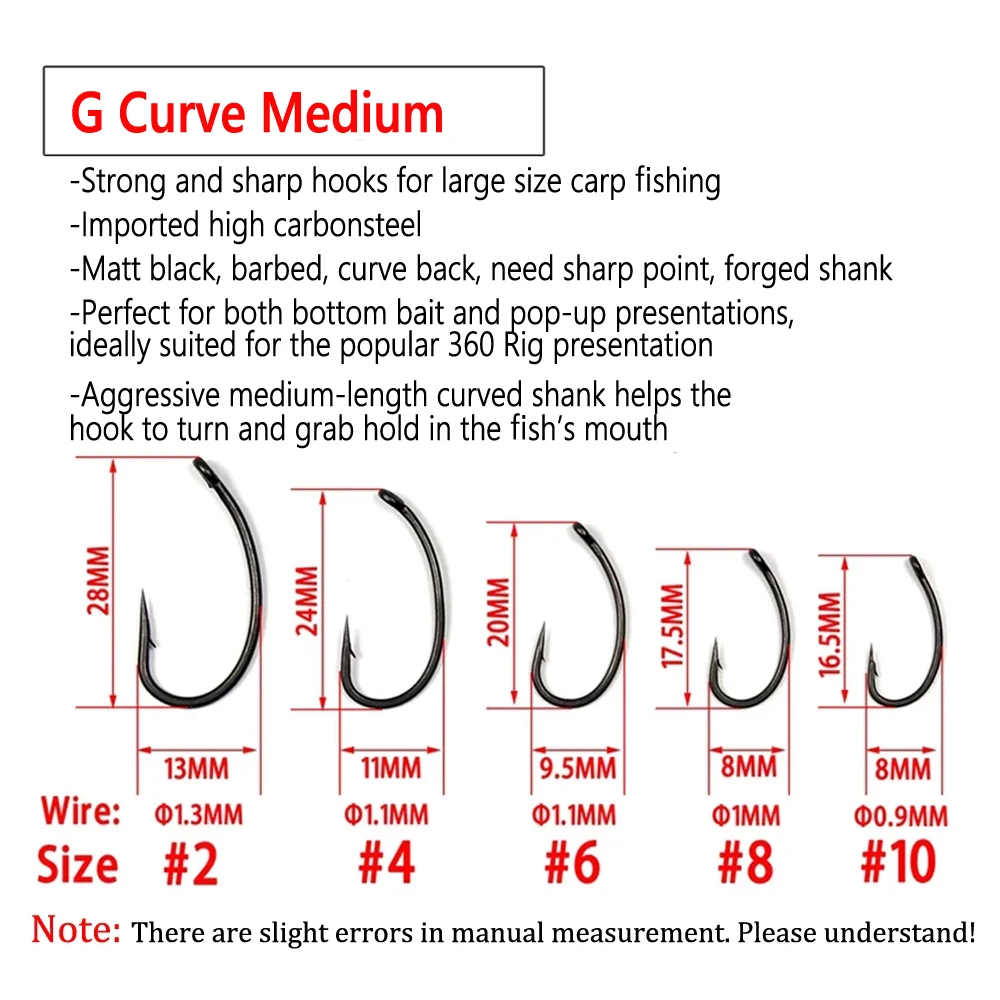 G Curve Medium

-Strong and sharp hooks for large size carp fishing

-Imported high carbonsteel

-Matt black, barbed, curve back, need sharp point, forged shank

-Perfect for both bottom bait and pop-up presentations, ideally suited for the popular 360 Rig presentation

-Aggressive medium-length curved shank helps the hook to turn and grab hold in the fish's mouth

28MM
13MM
24MM
11MM
20MM
9.5MM
17.5MM
8MM
16.5MM
8MM

Wire: Φ1.3MM Φ1.1MM Φ1.1MM Φ1MM Φ0.9MM

Size #2 #4 #6 #8 #10

Note: There are slight errors in manual measurement. Please understand!