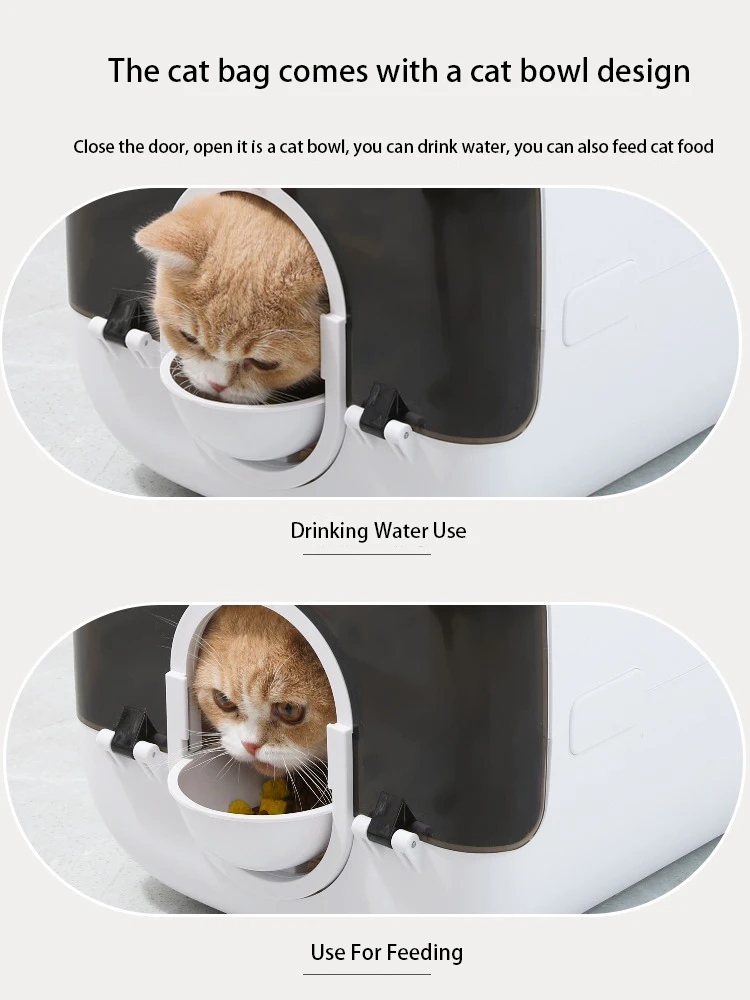 The cat bag comes with a cat bowl design

Close the door, open it is a cat bowl, you can drink water, you can also feed cat food

Drinking Water Use

Use For Feeding