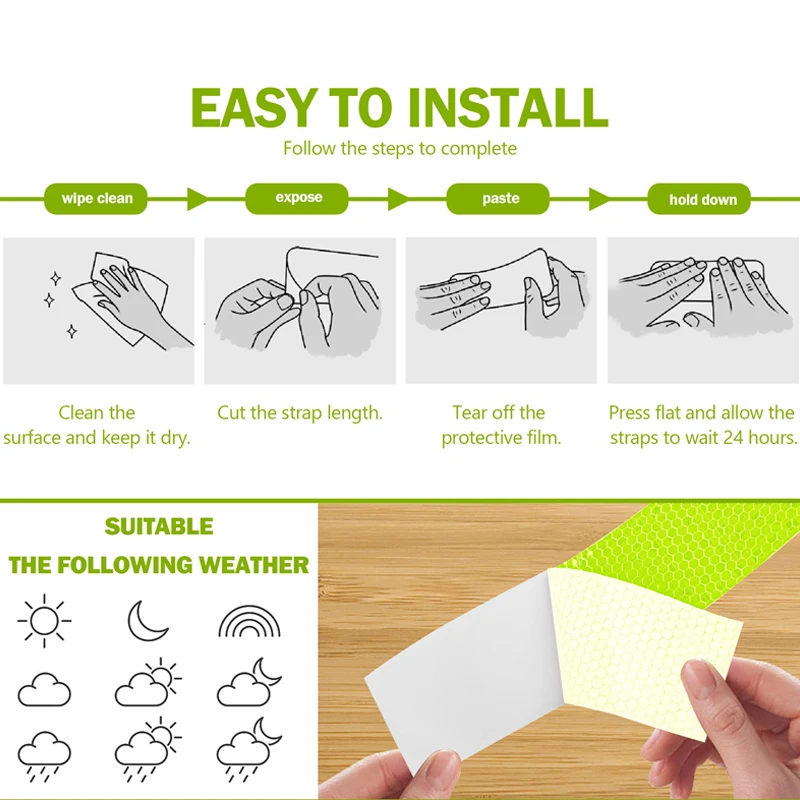 EASY TO INSTALL

Follow the steps to complete

wipe clean

expose

paste

hold down

Clean the surface and keep it dry.

Cut the strap length.

Tear off the protective film.

Press flat and allow the straps to wait 24 hours.

SUITABLE

THE FOLLOWING WEATHER