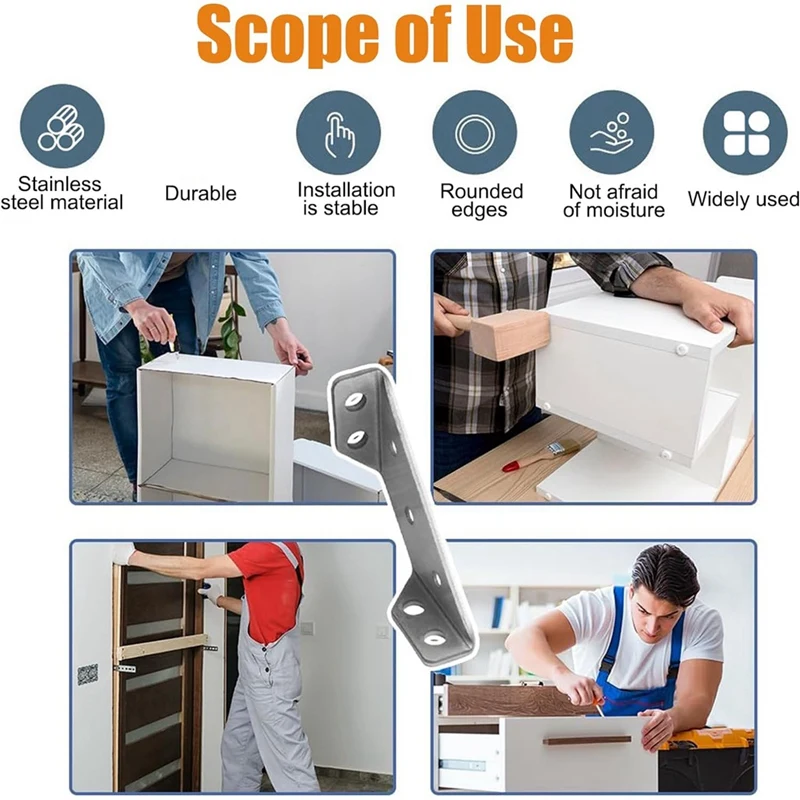 Scope of Use

Stainless steel material

Durable

Installation is stable

Rounded edges

Not afraid of moisture

Widely used