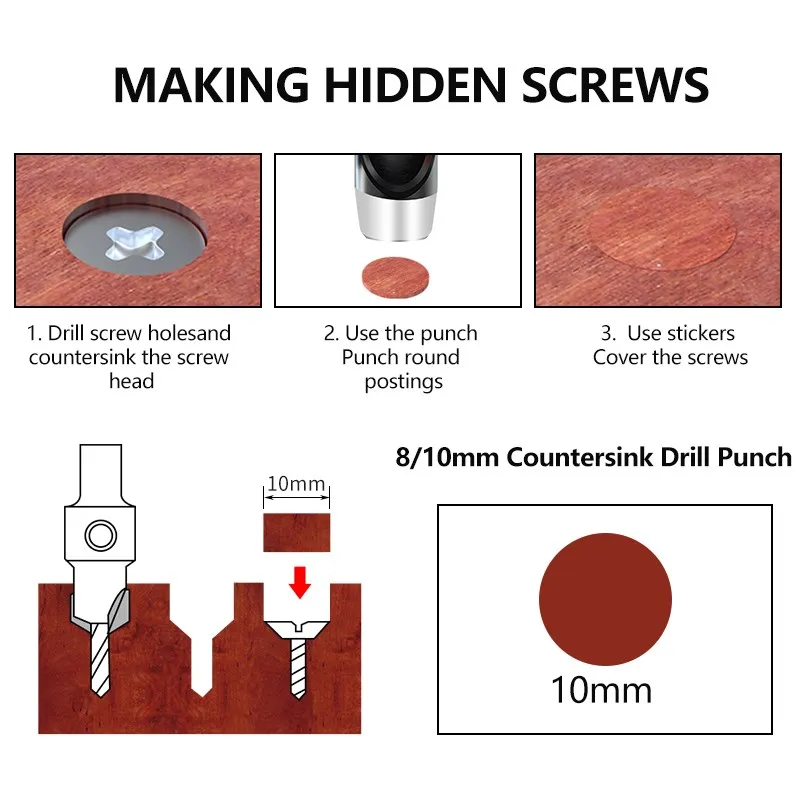 MAKING HIDDEN SCREWS

1. Drill screw holesand countersink the screw head

2. Use the punch Punch round postings

3. Use stickers Cover the screws

10mm

8/10mm Countersink Drill Punch

10mm