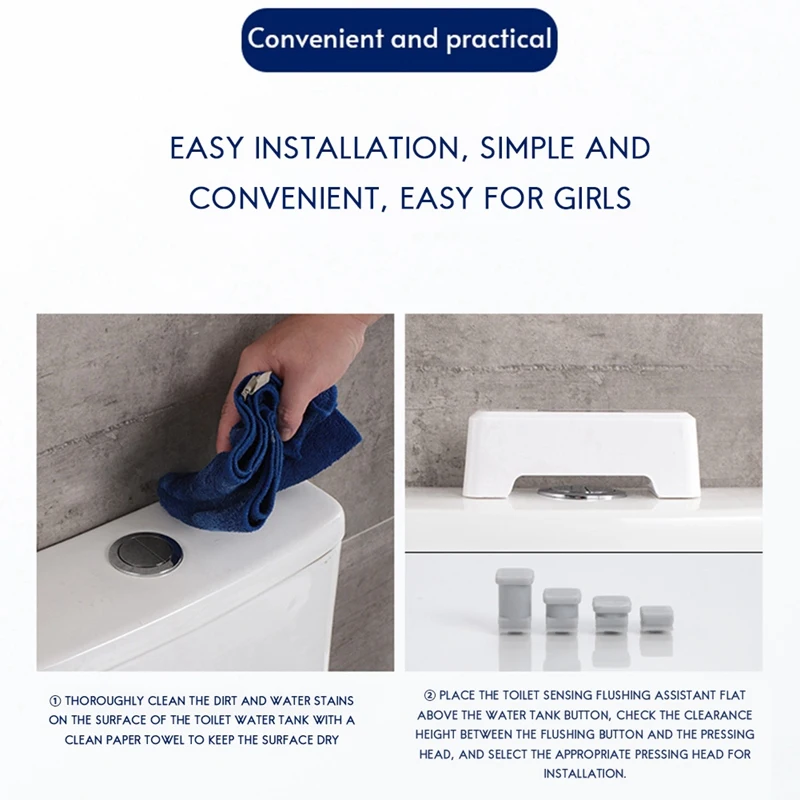 Convenient and practical

EASY INSTALLATION, SIMPLE AND CONVENIENT, EASY FOR GIRLS

① THOROUGHLY CLEAN THE DIRT AND WATER STAINS ON THE SURFACE OF THE TOILET WATER TANK WITH A CLEAN PAPER TOWEL TO KEEP THE SURFACE DRY

② PLACE THE TOILET SENSING FLUSHING ASSISTANT FLAT ABOVE THE WATER TANK BUTTON, CHECK THE CLEARANCE HEIGHT BETWEEN THE FLUSHING BUTTON AND THE PRESSING HEAD, AND SELECT THE APPROPRIATE PRESSING HEAD FOR INSTALLATION.