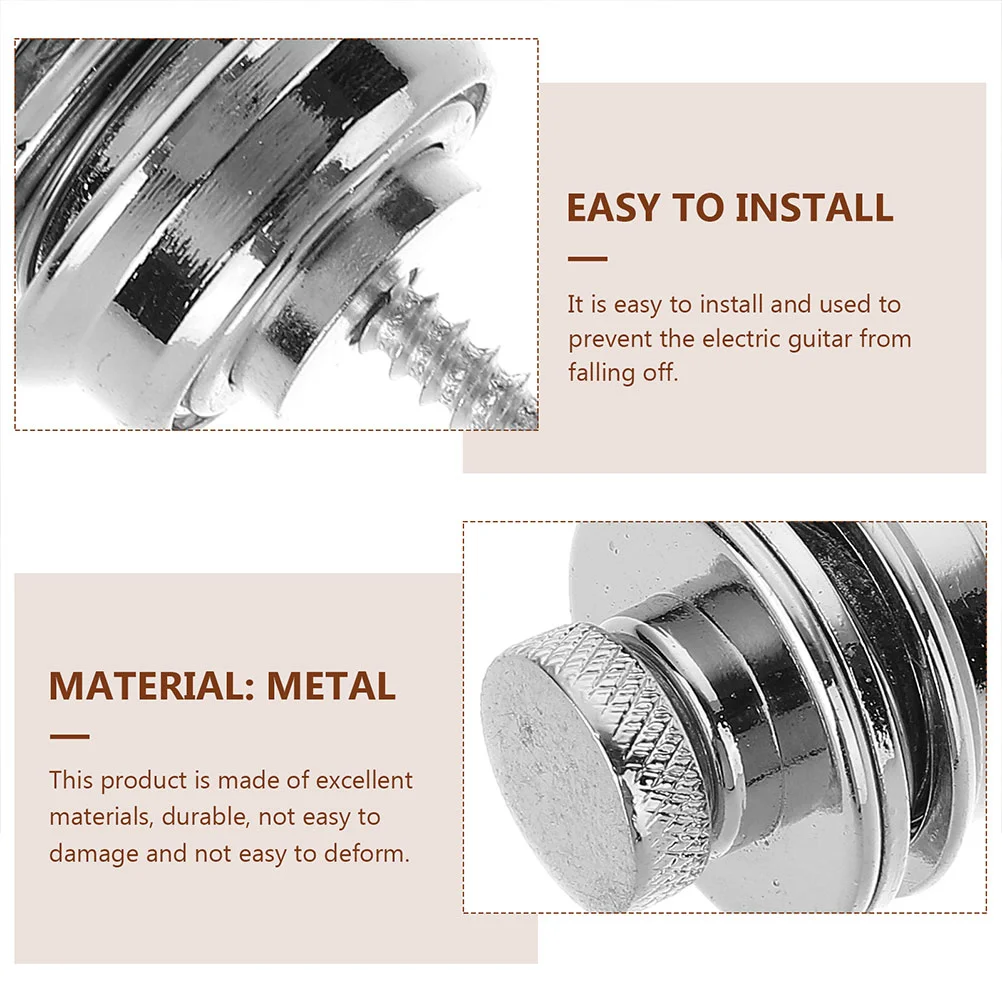 EASY TO INSTALL

It is easy to install and used to prevent the electric guitar from falling off.

MATERIAL: METAL

This product is made of excellent materials, durable, not easy to damage and not easy to deform.