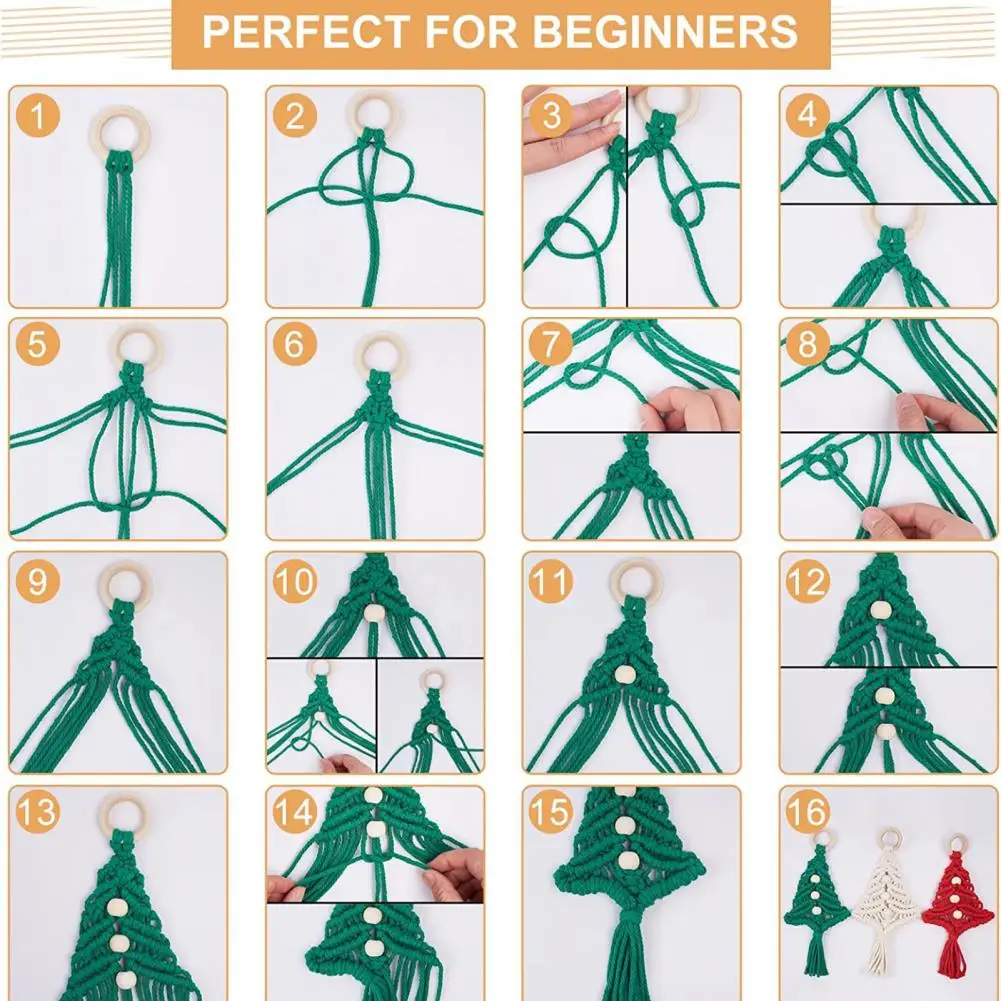 PERFECT FOR BEGINNERS

1

2

3

4

5

6

7

8

9

10

11

12

13

14

15

16