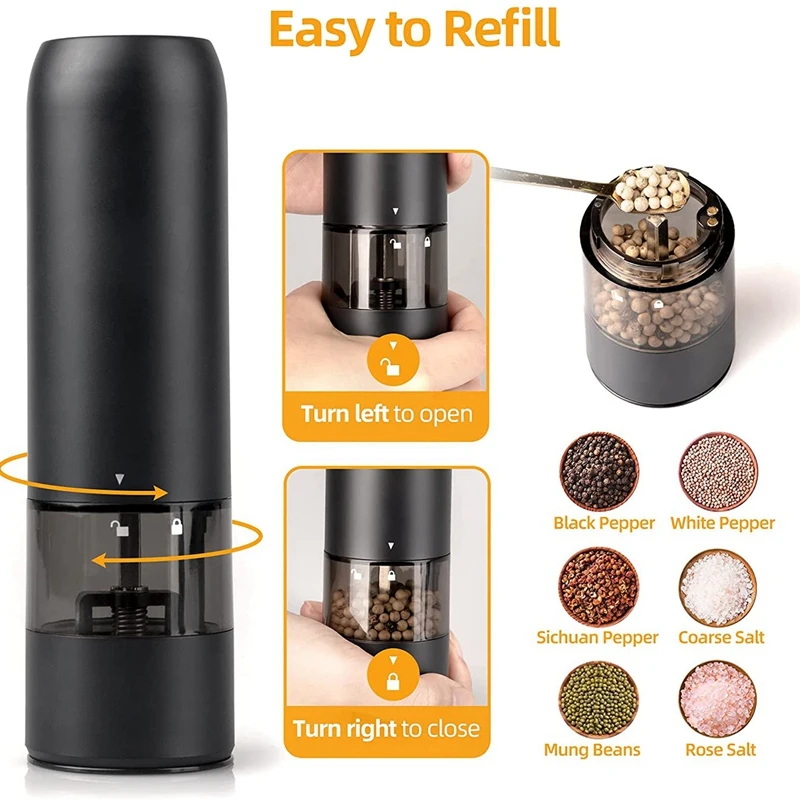 Easy to Refill

Turn left to open

Turn right to close

Black Pepper
White Pepper
Sichuan Pepper
Coarse Salt
Mung Beans
Rose Salt