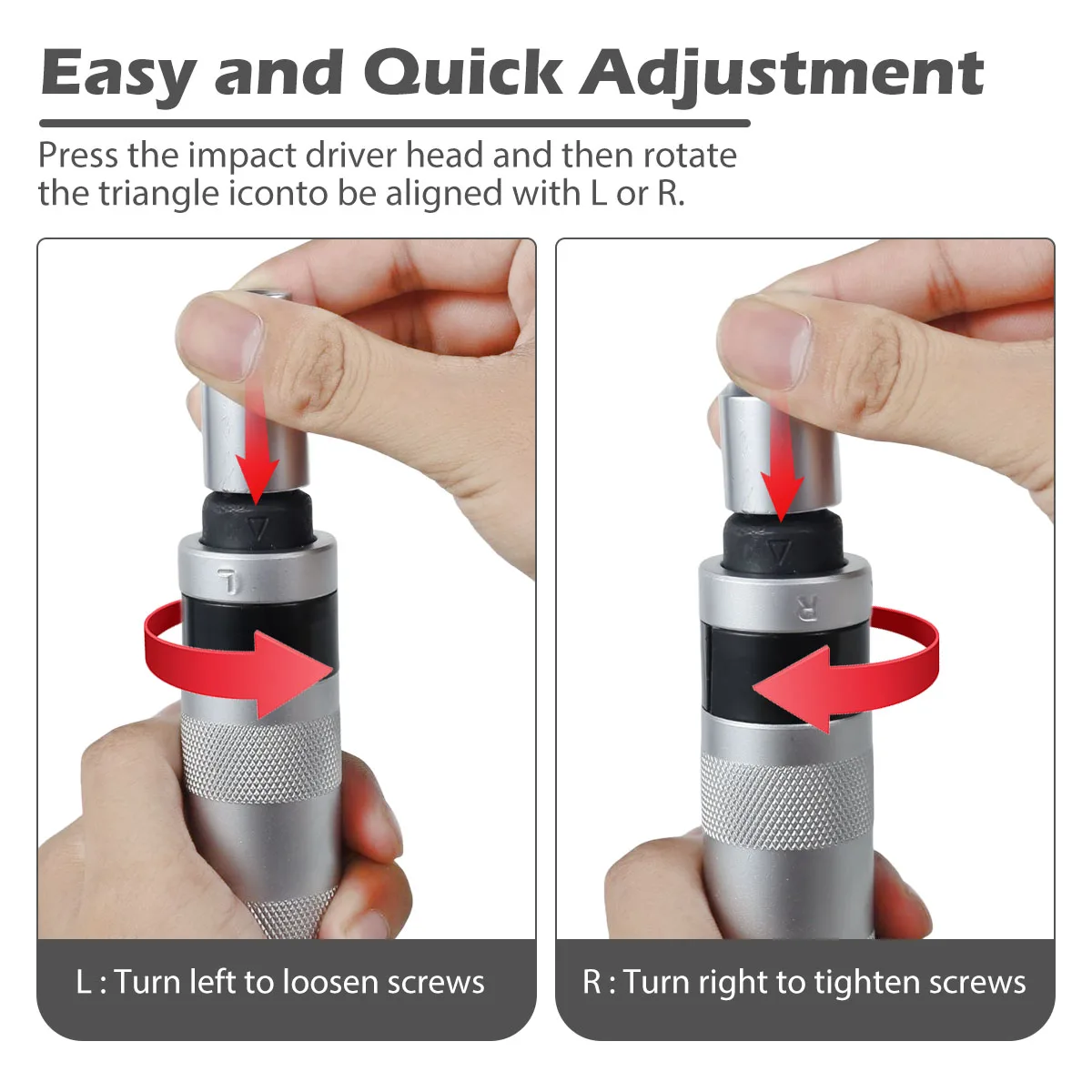 Easy and Quick Adjustment

Press the impact driver head and then rotate the triangle iconto be aligned with L or R.

L

L : Turn left to loosen screws

R

R : Turn right to tighten screws