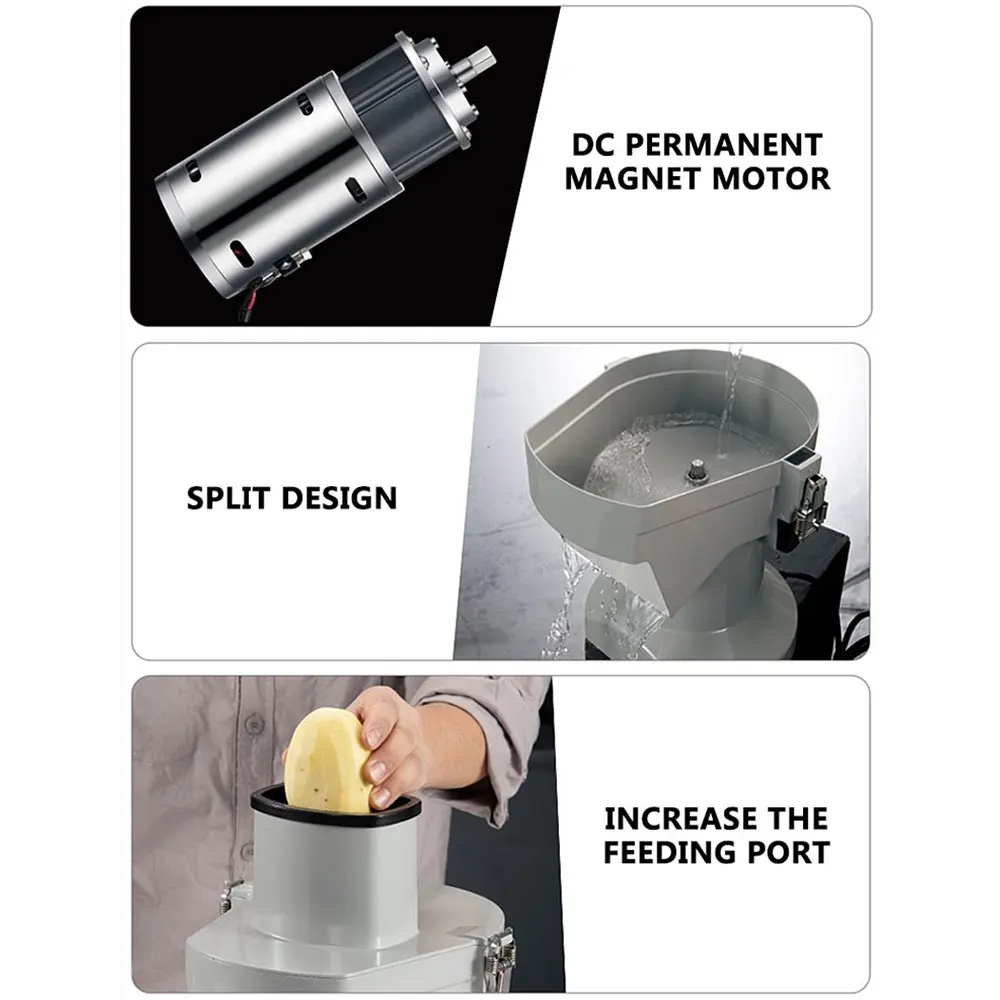 DC PERMANENT MAGNET MOTOR

SPLIT DESIGN

INCREASE THE FEEDING PORT