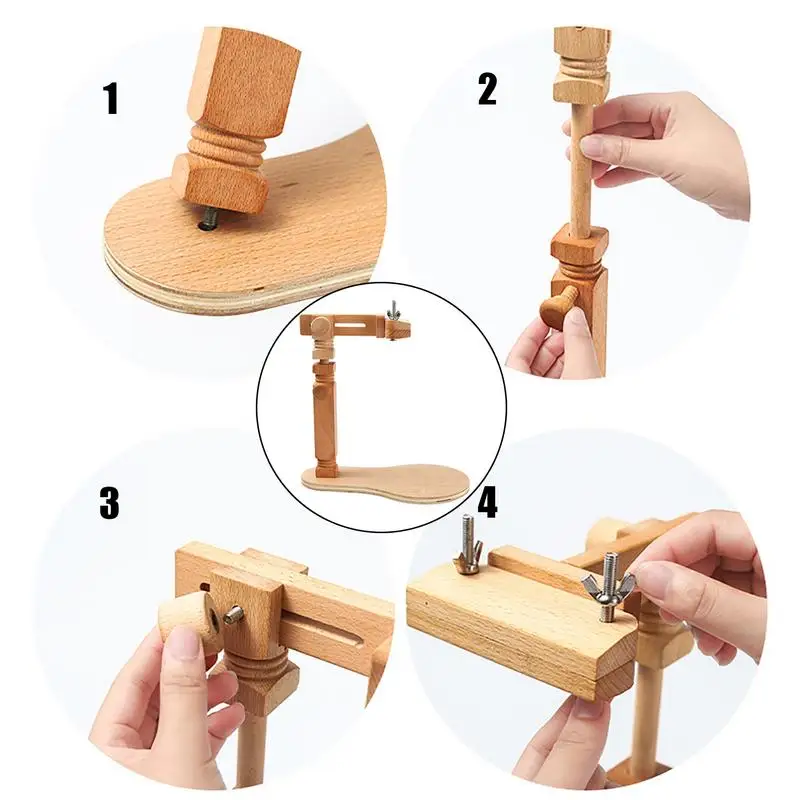 1

2

3

4