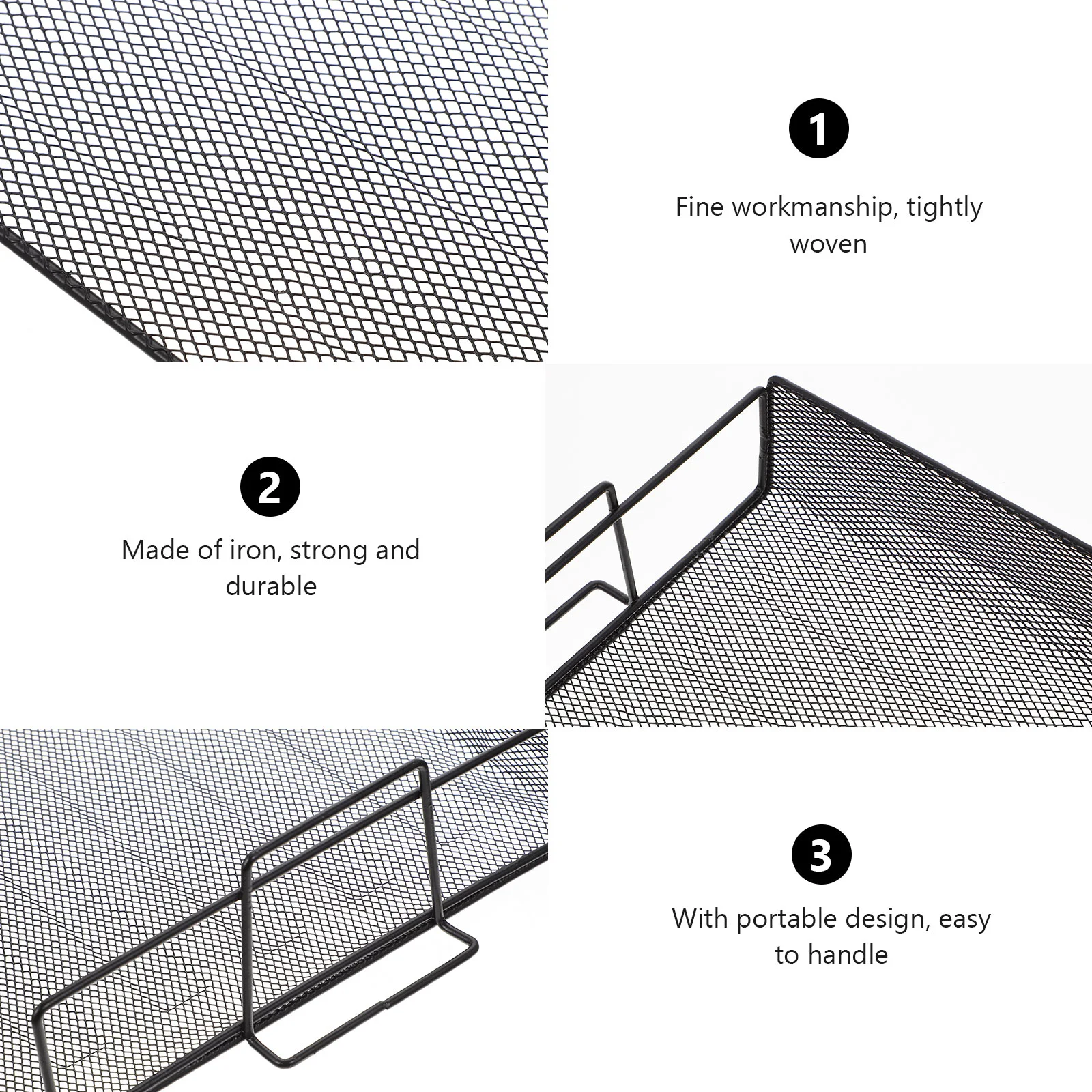 1

Fine workmanship, tightly woven

2

Made of iron, strong and durable

3

With portable design, easy to handle