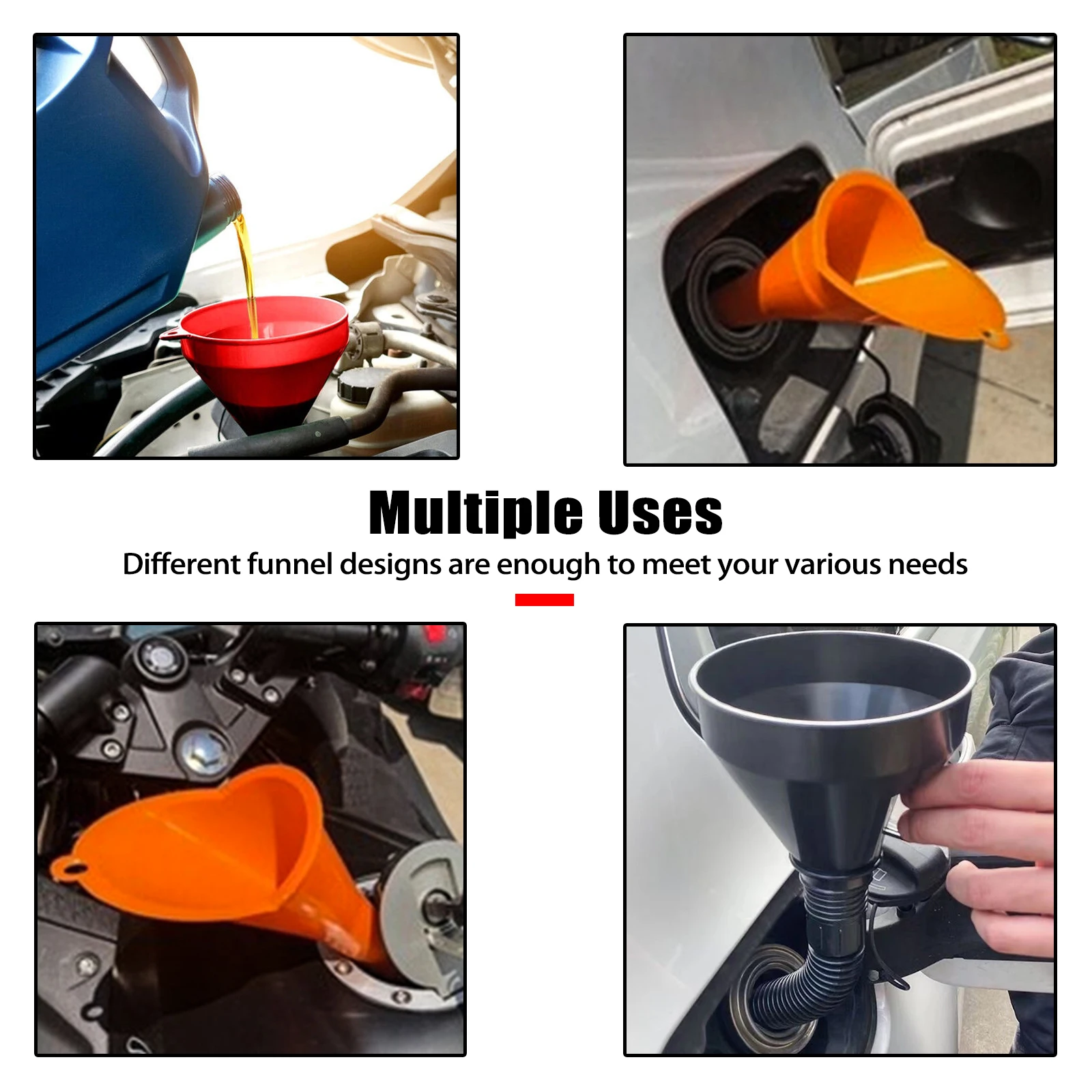 Multiple Uses

Different funnel designs are enough to meet your various needs