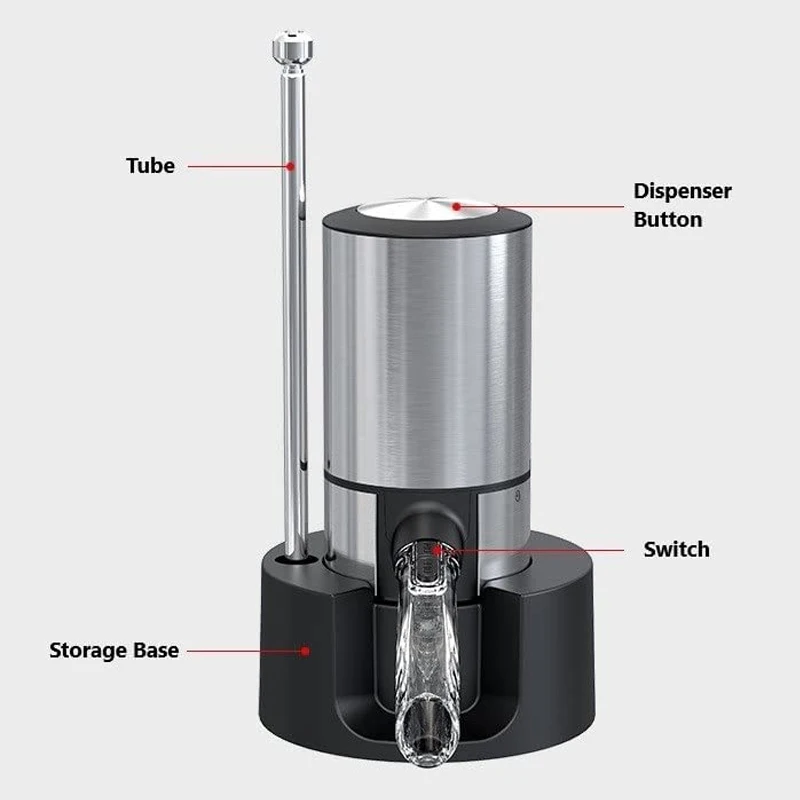 Tube

Dispenser Button

Switch

Storage Base