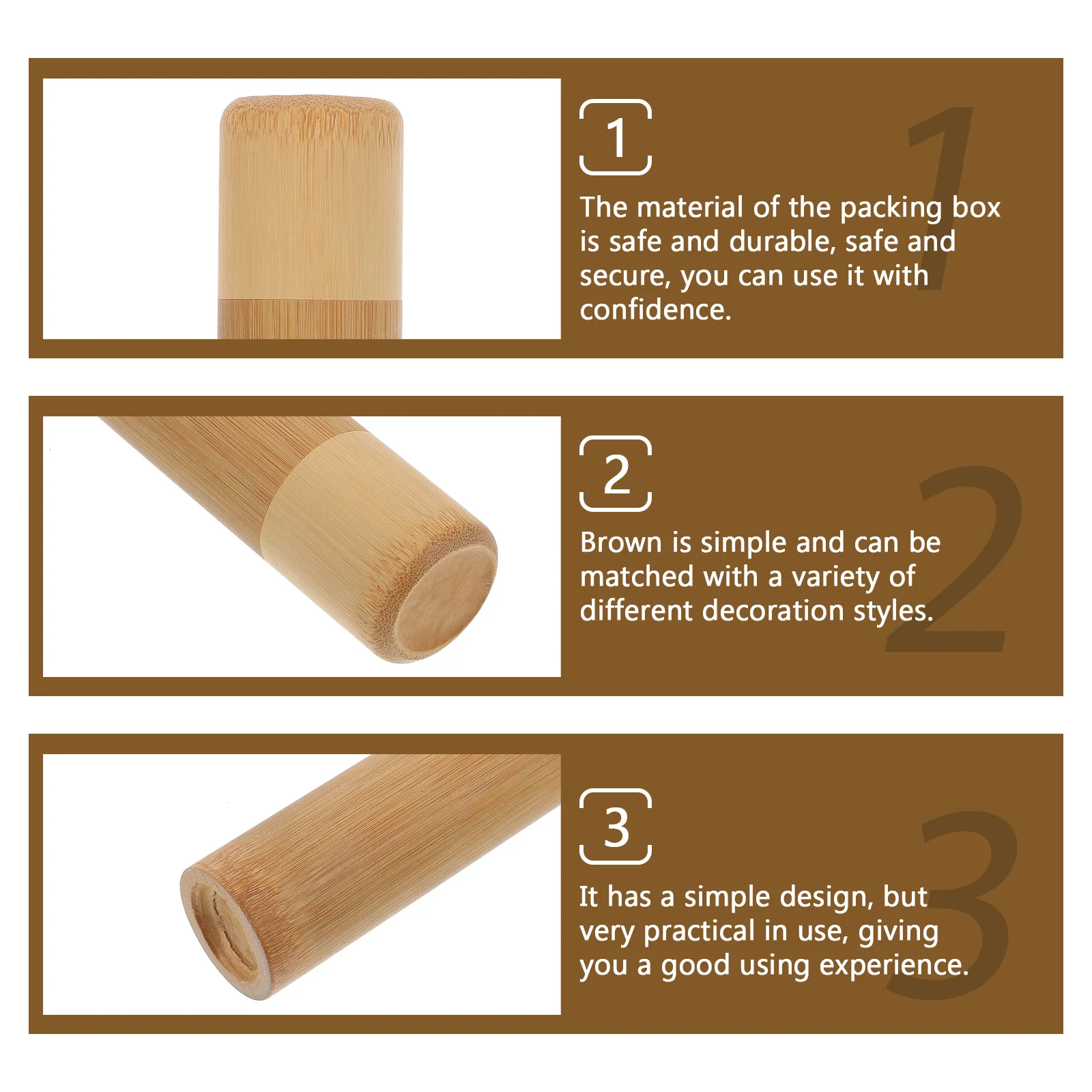 1

1

The material of the packing box is safe and durable, safe and secure, you can use it with confidence.

2

2

Brown is simple and can be matched with a variety of different decoration styles.

3

3

It has a simple design, but very practical in use, giving you a good using experience.