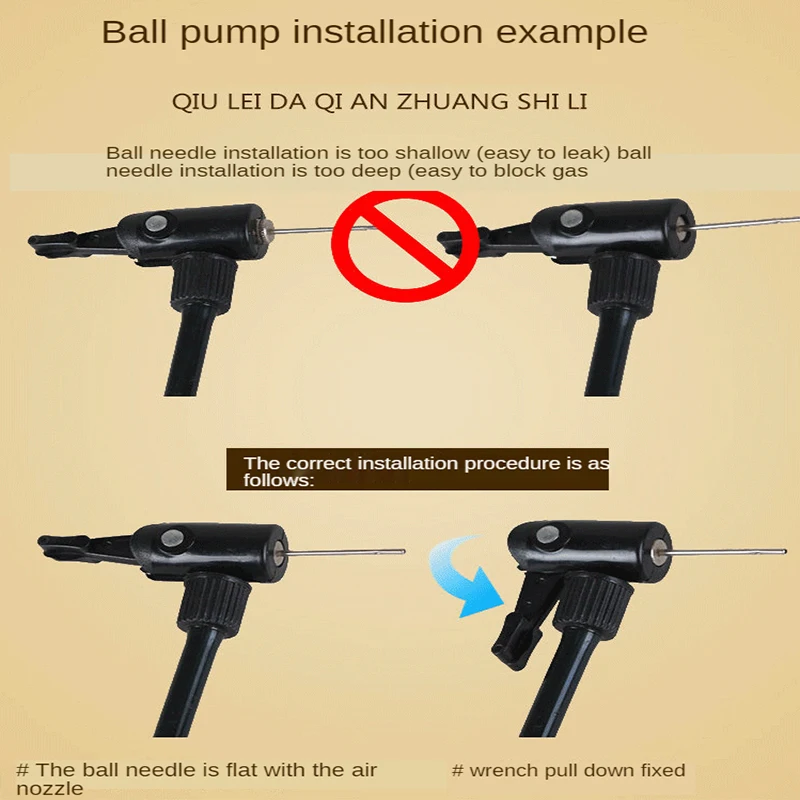 Ball pump installation example

QIU LEI DA QI AN ZHUANG SHI LI

Ball needle installation is too shallow (easy to leak) ball needle installation is too deep (easy to block gas

The correct installation procedure is as follows:

# The ball needle is flat with the air nozzle

# wrench pull down fixed