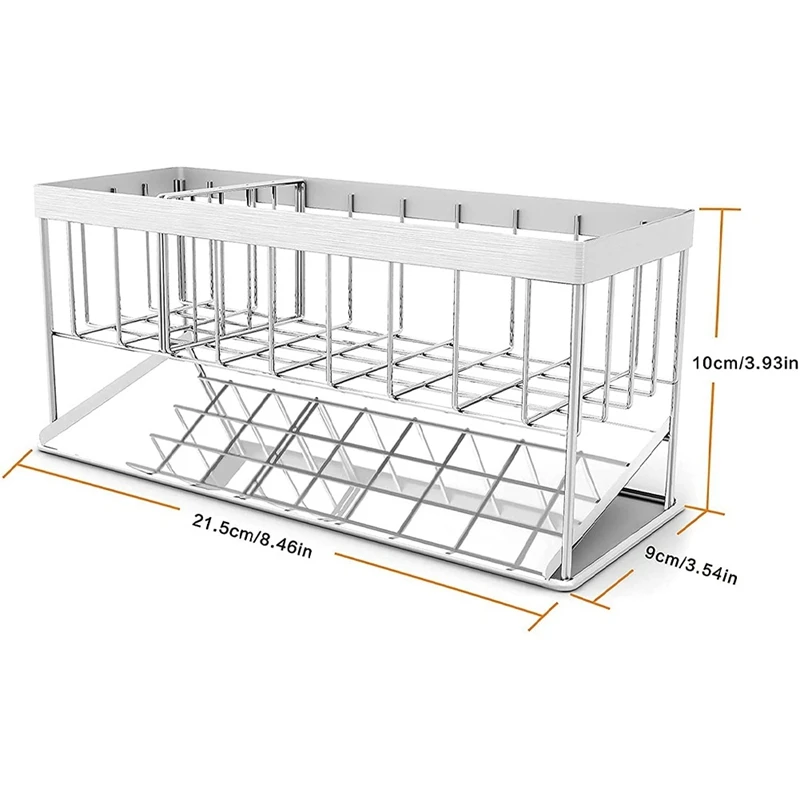 10cm/3.93in

21.5cm/8.46in

9cm/3.54in