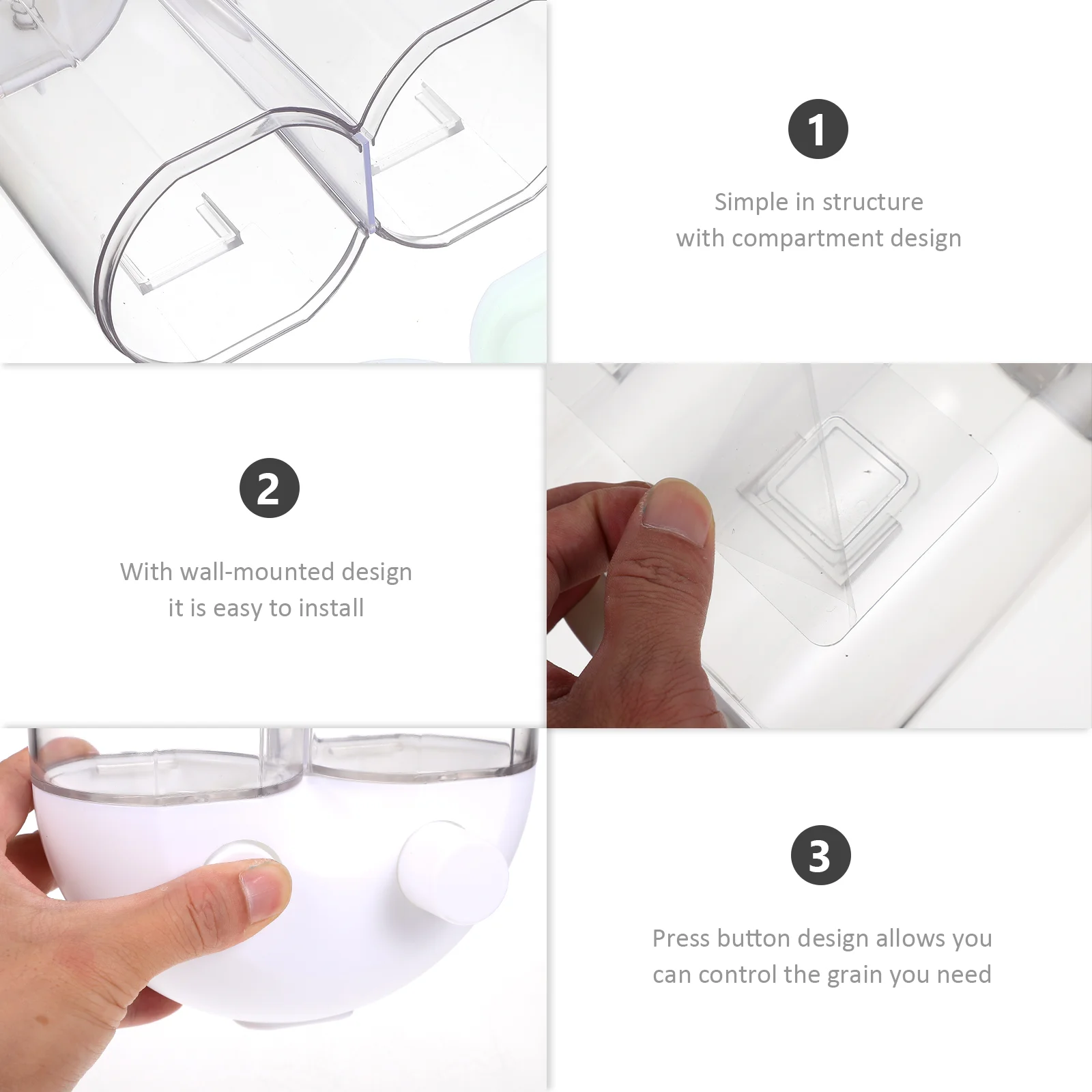 1

Simple in structure
with compartment design

2

With wall-mounted design
it is easy to install

3

Press button design allows you
can control the grain you need