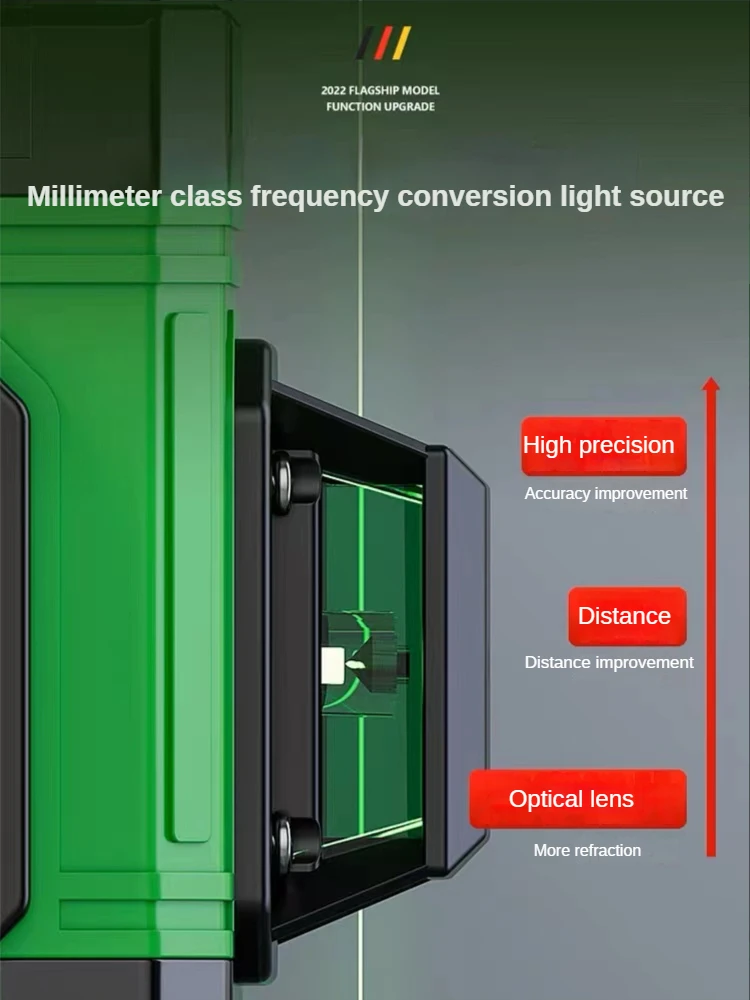 2022 FLAGSHIP MODEL
FUNCTION UPGRADE

Millimeter class frequency conversion light source

High precision
Accuracy improvement

Distance
Distance improvement

Optical lens
More refraction