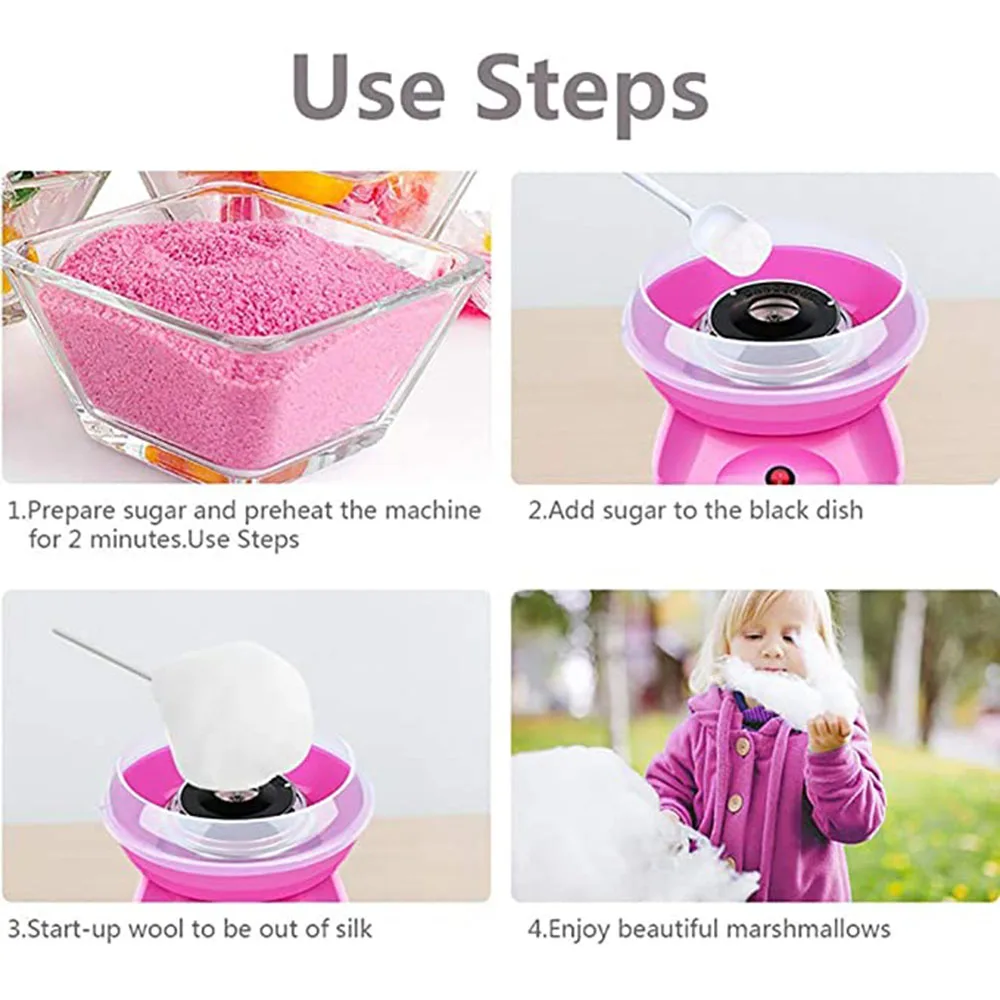 Use Steps

1.Prepare sugar and preheat the machine for 2 minutes.Use Steps

2.Add sugar to the black dish

3.Start-up wool to be out of silk

4.Enjoy beautiful marshmallows