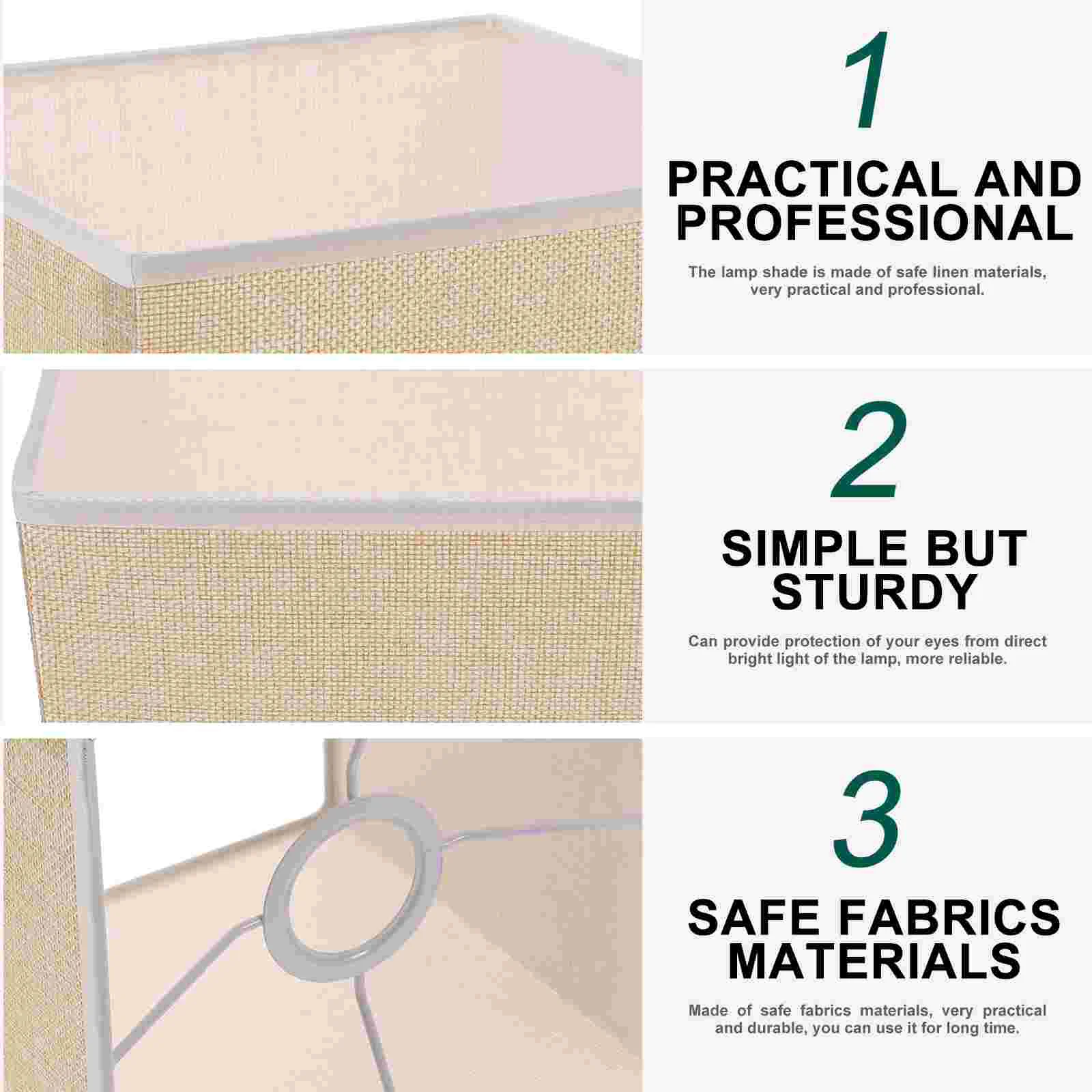 1

PRACTICAL AND PROFESSIONAL

The lamp shade is made of safe linen materials, very practical and professional.

2

SIMPLE BUT STURDY

Can provide protection of your eyes from direct bright light of the lamp, more reliable.

3

SAFE FABRICS MATERIALS

Made of safe fabrics materials, very practical and durable, you can use it for long time.