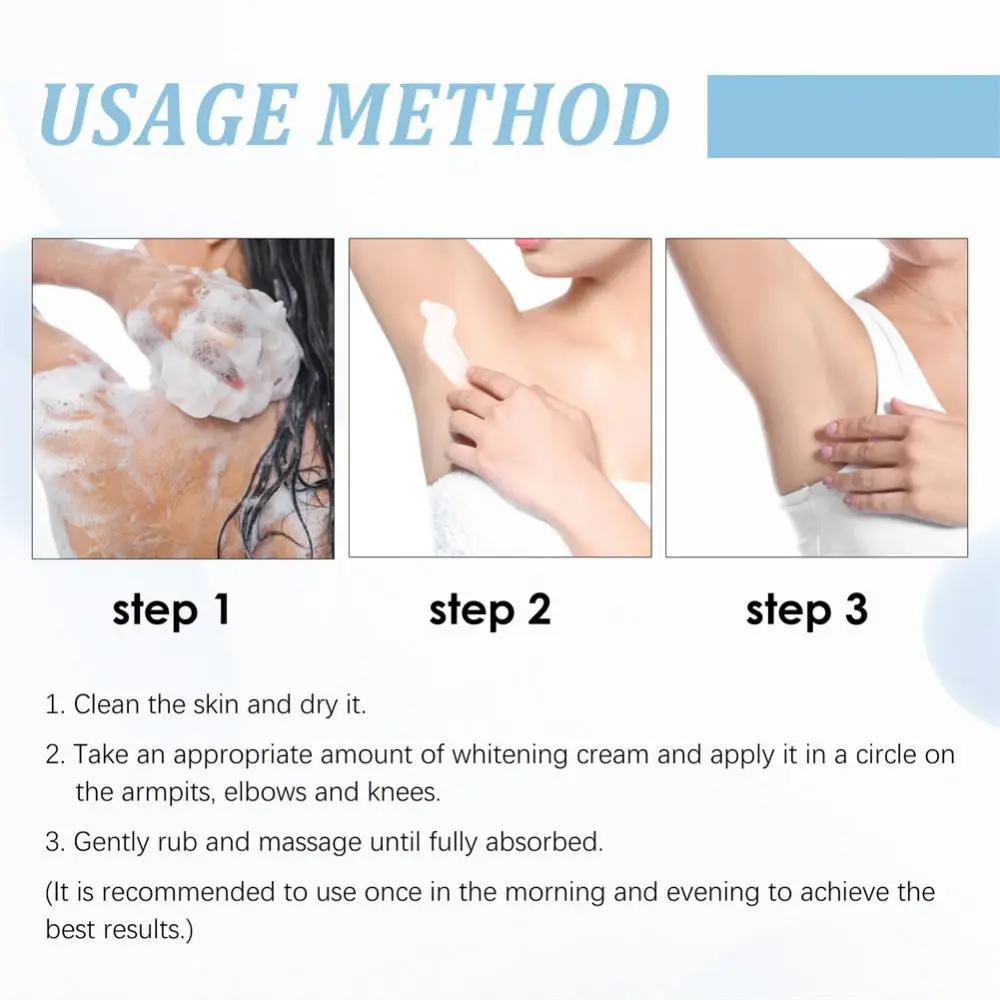 USAGE METHOD

step 1

step 2

step 3

1. Clean the skin and dry it.

2. Take an appropriate amount of whitening cream and apply it in a circle on the armpits, elbows and knees.

3. Gently rub and massage until fully absorbed.

(It is recommended to use once in the morning and evening to achieve the best results.)