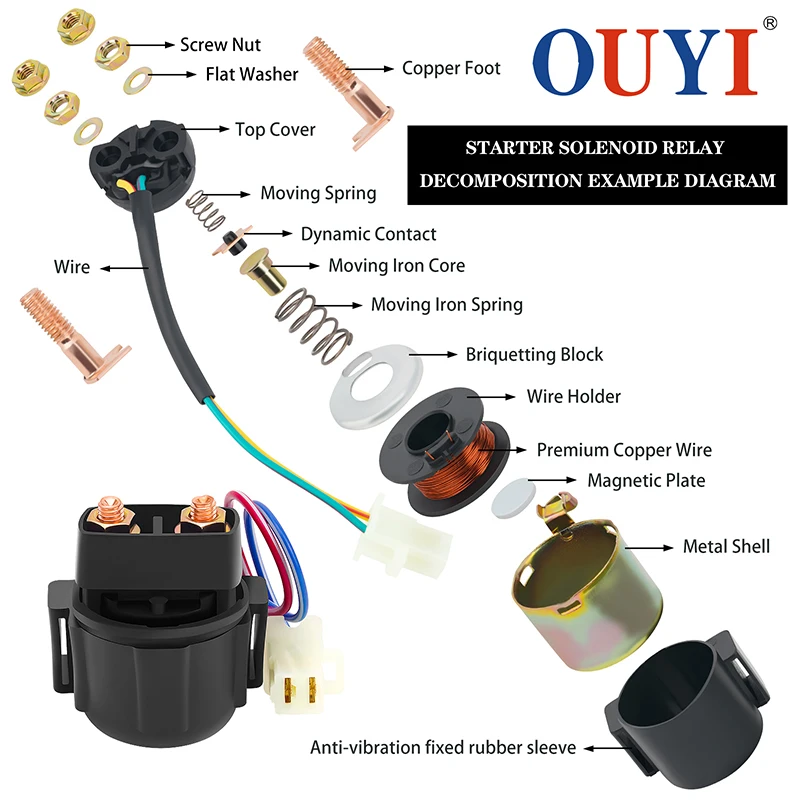 OUYI®

STARTER SOLENOID RELAY DECOMPOSITION EXAMPLE DIAGRAM

Screw Nut
Flat Washer
Copper Foot
Top Cover
Moving Spring
Dynamic Contact
Wire
Moving Iron Core
Moving Iron Spring
Briquetting Block
Wire Holder
Premium Copper Wire
Magnetic Plate
Metal Shell
Anti-vibration fixed rubber sleeve