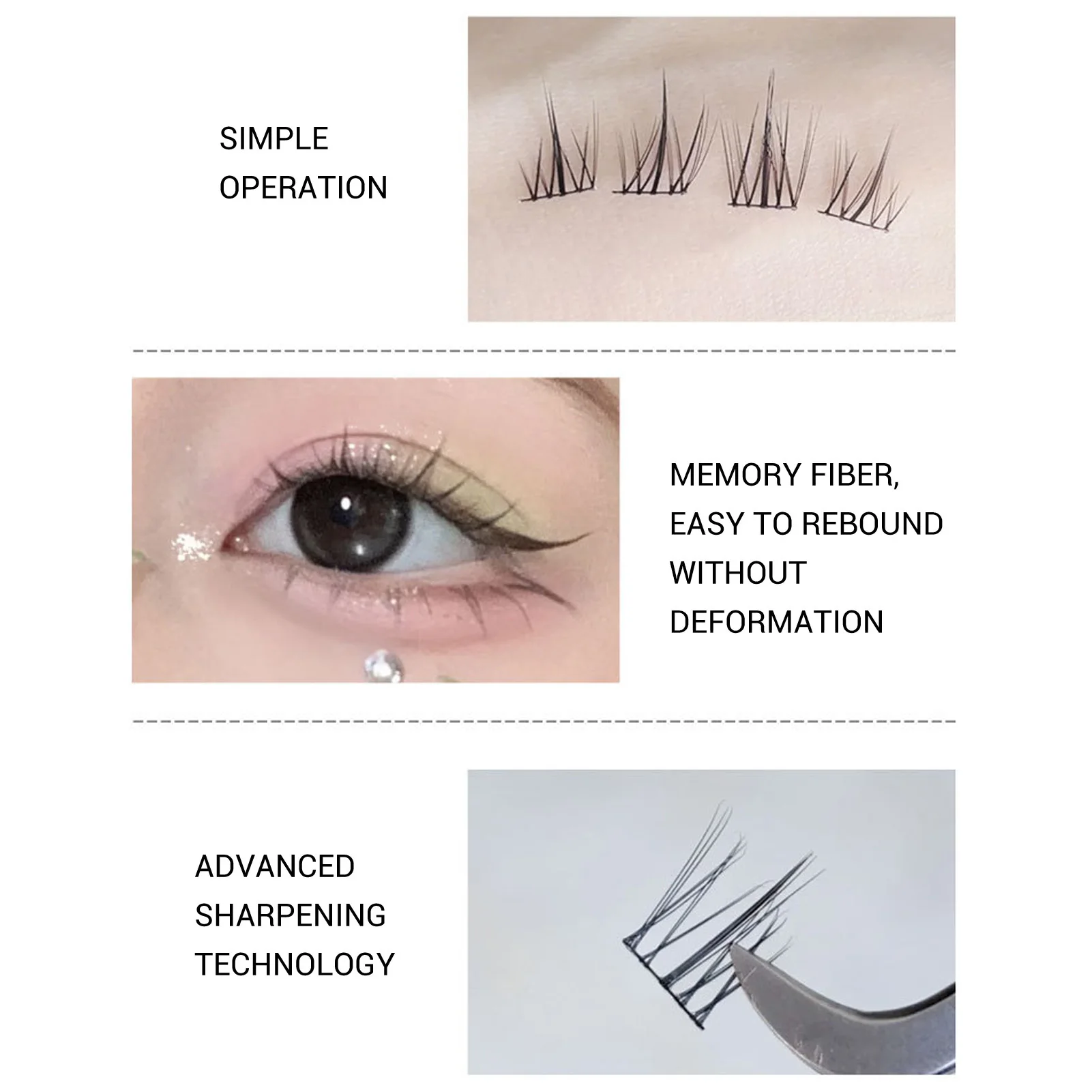 SIMPLE OPERATION

MEMORY FIBER, EASY TO REBOUND WITHOUT DEFORMATION

ADVANCED SHARPENING TECHNOLOGY