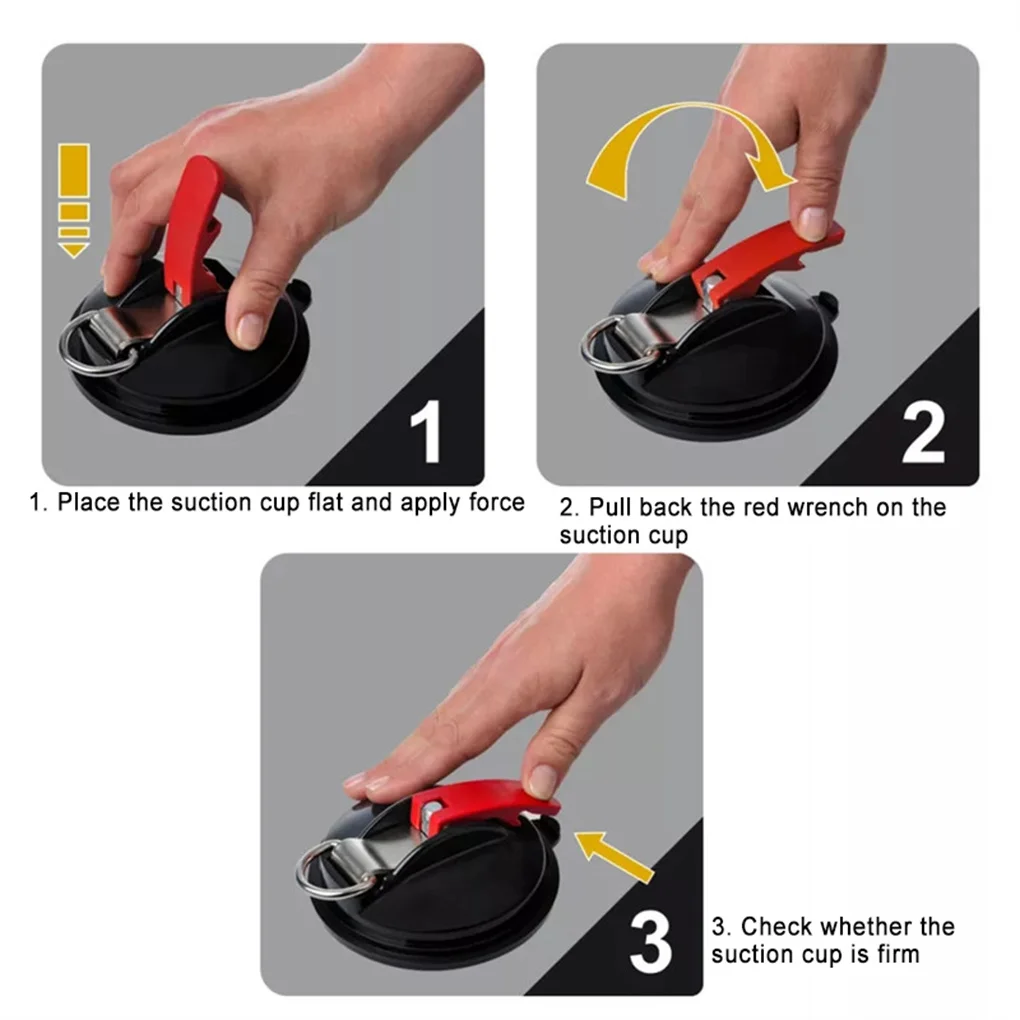 1

1. Place the suction cup flat and apply force

2

2. Pull back the red wrench on the suction cup

3

3. Check whether the suction cup is firm