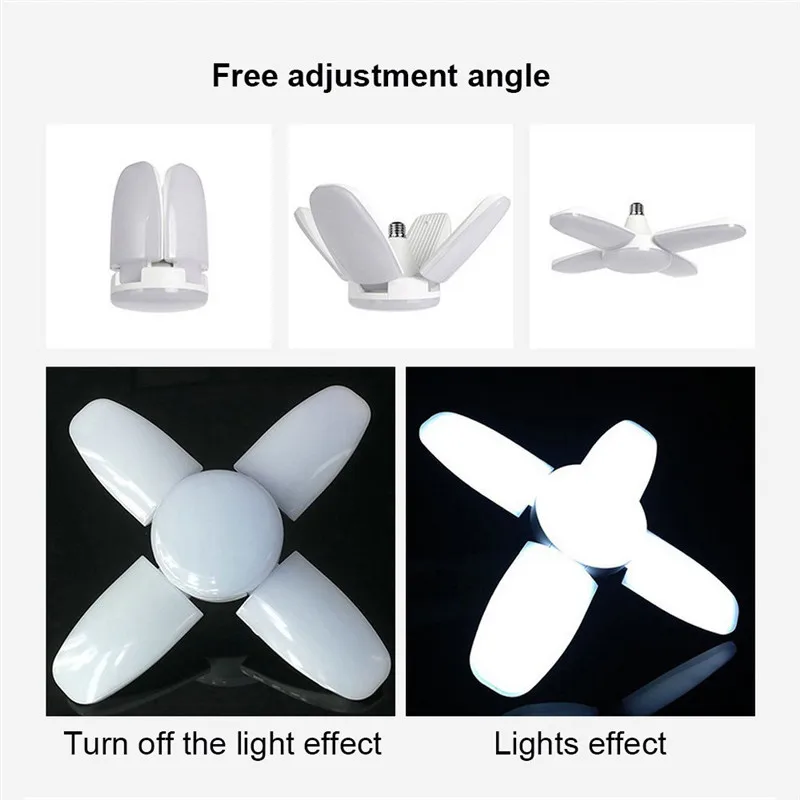 Free adjustment angle

Turn off the light effect

Lights effect