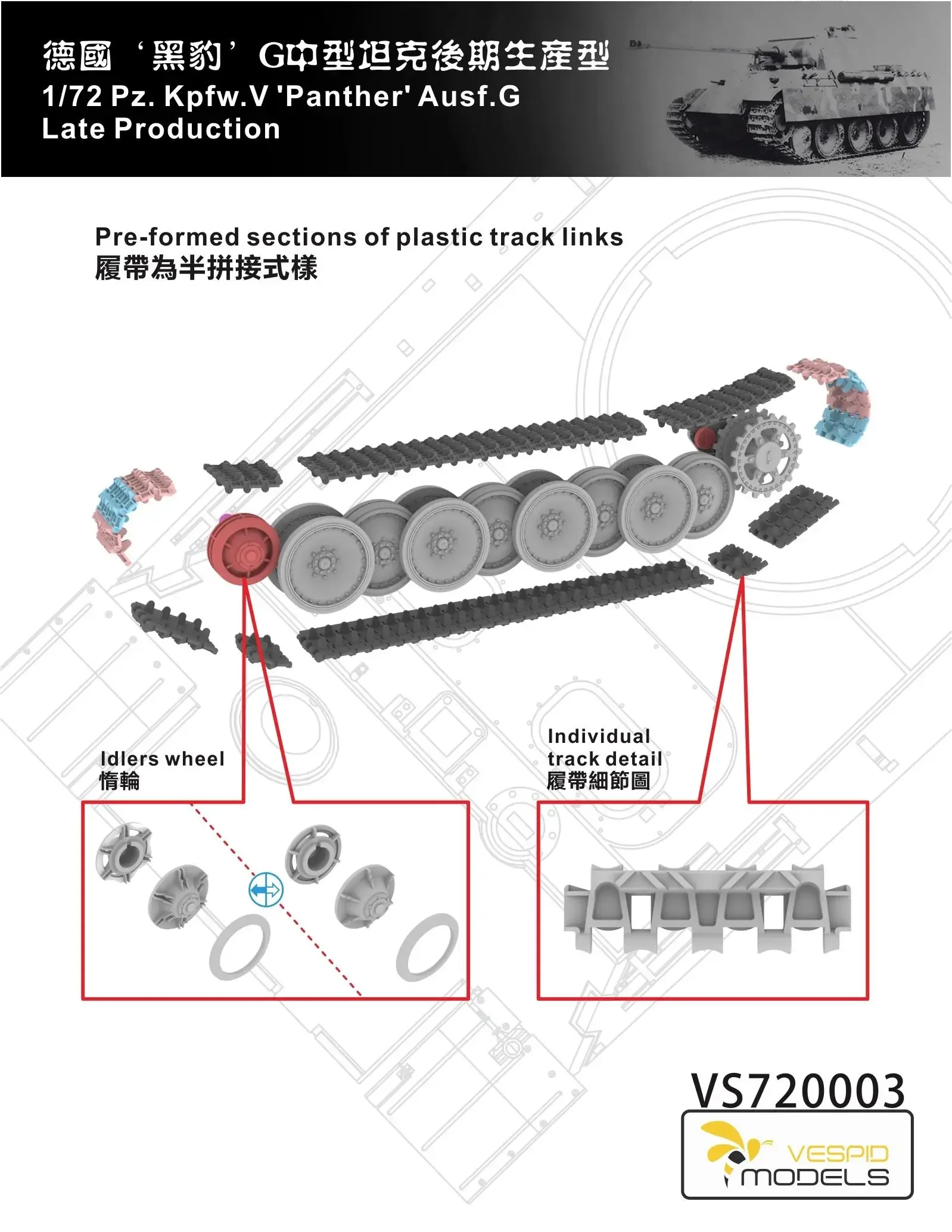 德國‘黑豹’G中型坦克後期生產型
1/72 Pz. Kpfw.V 'Panther' Ausf.G
Late Production

Pre-formed sections of plastic track links
履帶為半拼接式樣

Idlers wheel
惰輪

Individual track detail
履帶細節圖

VS720003

VESPID MODELS