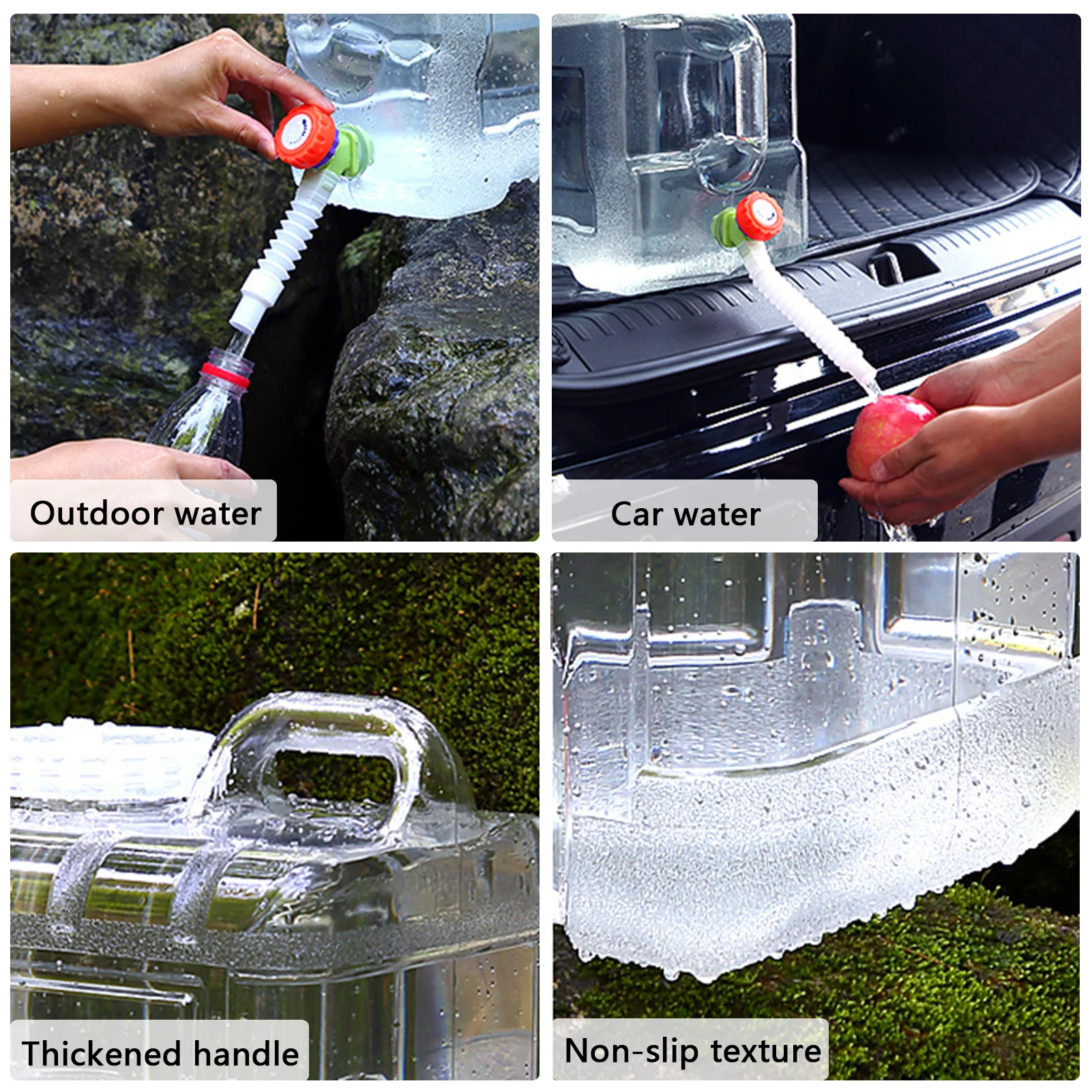 Outdoor water

Car water

Thickened handle

Non-slip texture