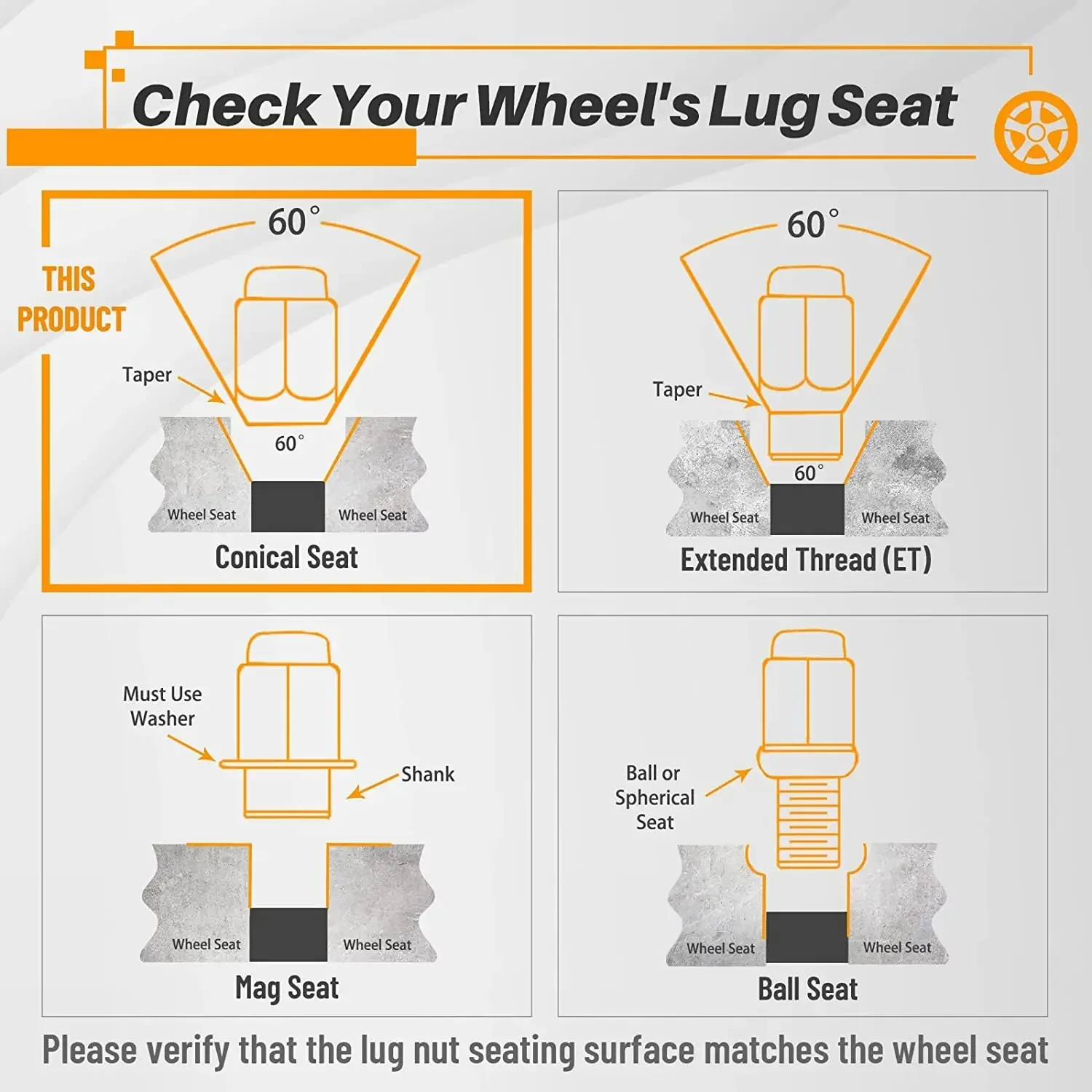 Check Your Wheel's Lug Seat

THIS PRODUCT

60°

Taper

60°

Wheel Seat

Wheel Seat

Conical Seat

60°

Taper

60°

Wheel Seat

Wheel Seat

Extended Thread (ET)

Must Use Washer

Shank

Wheel Seat

Wheel Seat

Mag Seat

Ball or Spherical Seat

Wheel Seat

Wheel Seat

Ball Seat

Please verify that the lug nut seating surface matches the wheel seat