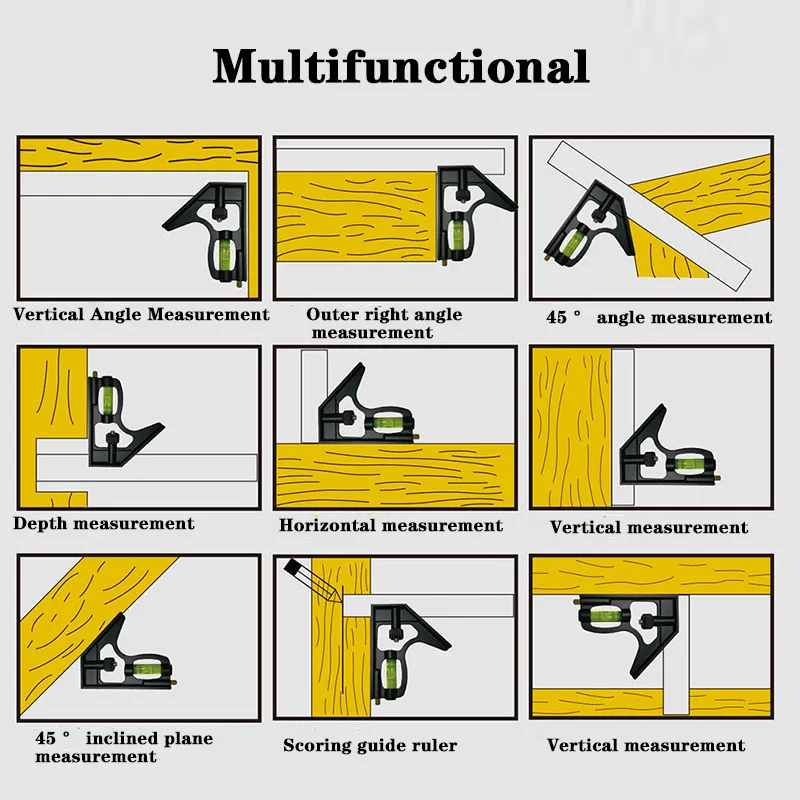 Multifunctional

Vertical Angle Measurement

Outer right angle measurement

45 ° angle measurement

Depth measurement

Horizontal measurement

Vertical measurement

45 ° inclined plane measurement

Scoring guide ruler

Vertical measurement