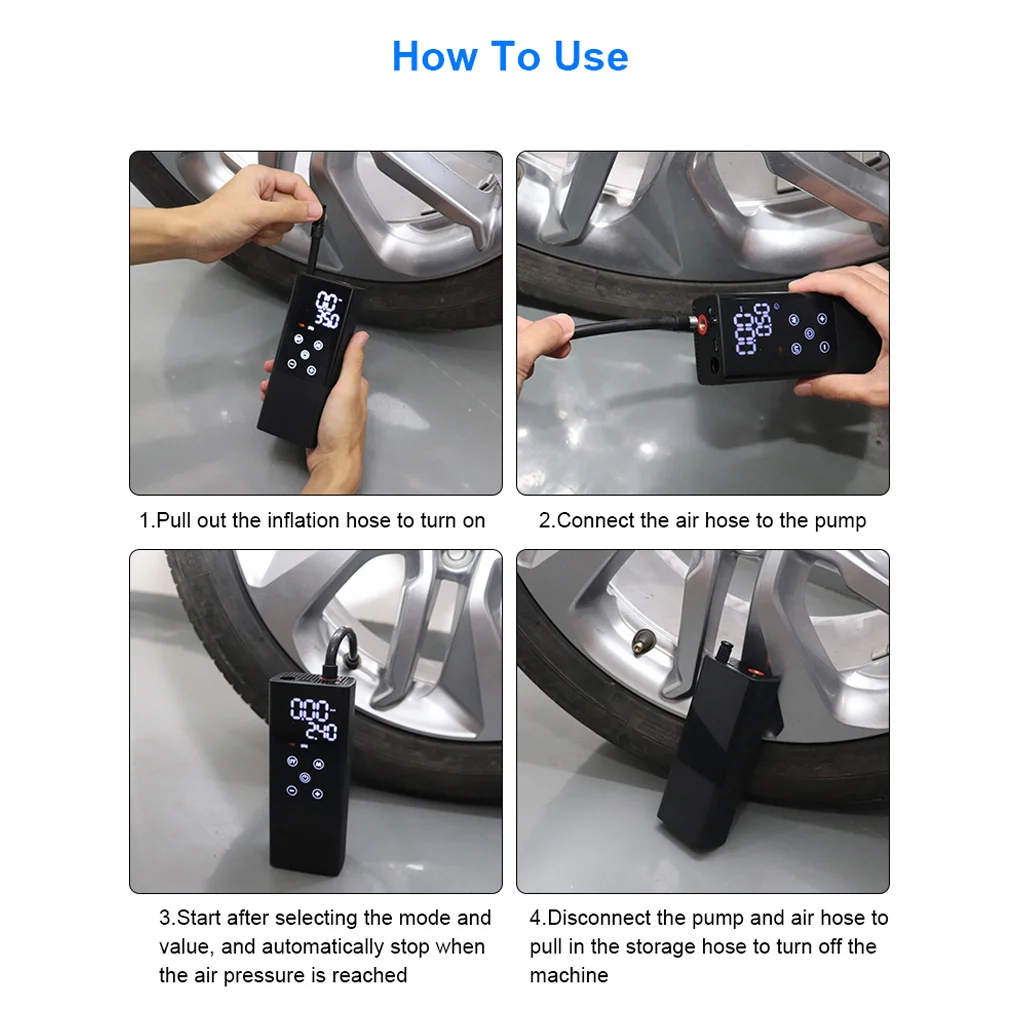 How To Use

1.Pull out the inflation hose to turn on

2.Connect the air hose to the pump

000
240

3.Start after selecting the mode and value, and automatically stop when the air pressure is reached

4.Disconnect the pump and air hose to pull in the storage hose to turn off the machine