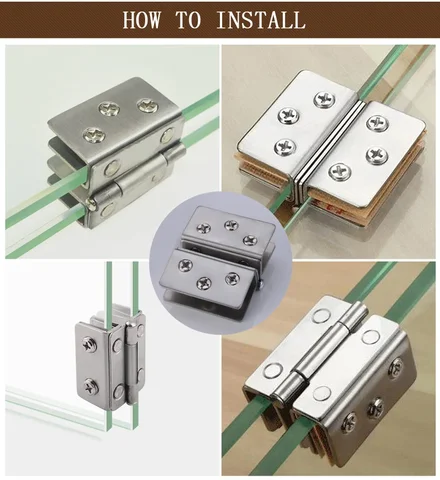 HOW TO INSTALL