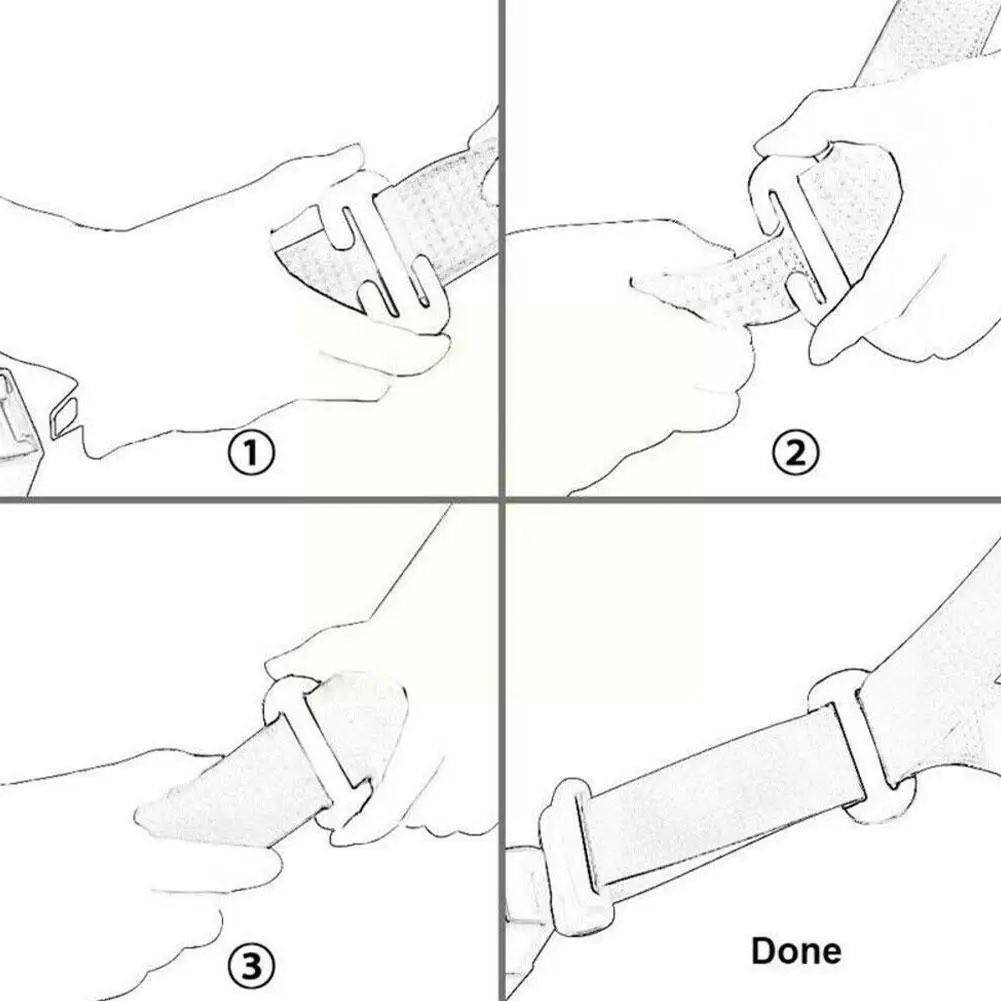 ①

②

③

Done